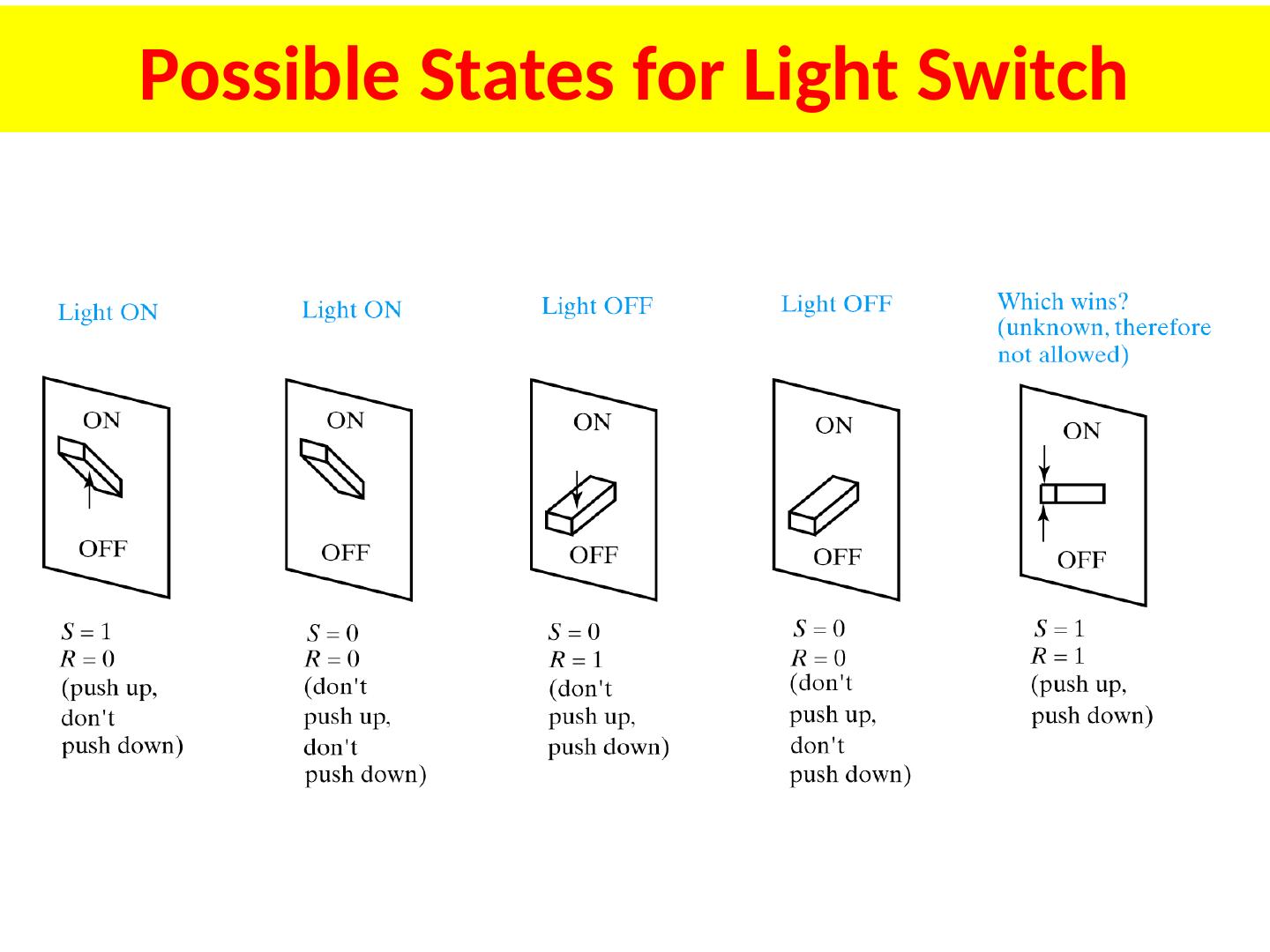 Possible States for Light Switch

Light ON

ON

OFF

$S = 1$
$R = 0$
(push up, don't push down)

Light ON

ON

OFF

$S = 0$
$R = 0$
(don't push up, don't push down)

Light OFF

ON

OFF

$S = 0$
$R = 1$
(don't push up, push down)

Light OFF

ON

OFF

$S = 0$
$R = 0$
(don't push up, don't push down)

Which wins? (unknown, therefore not allowed)

ON

OFF

$S = 1$
$R = 1$
(push up, push down)