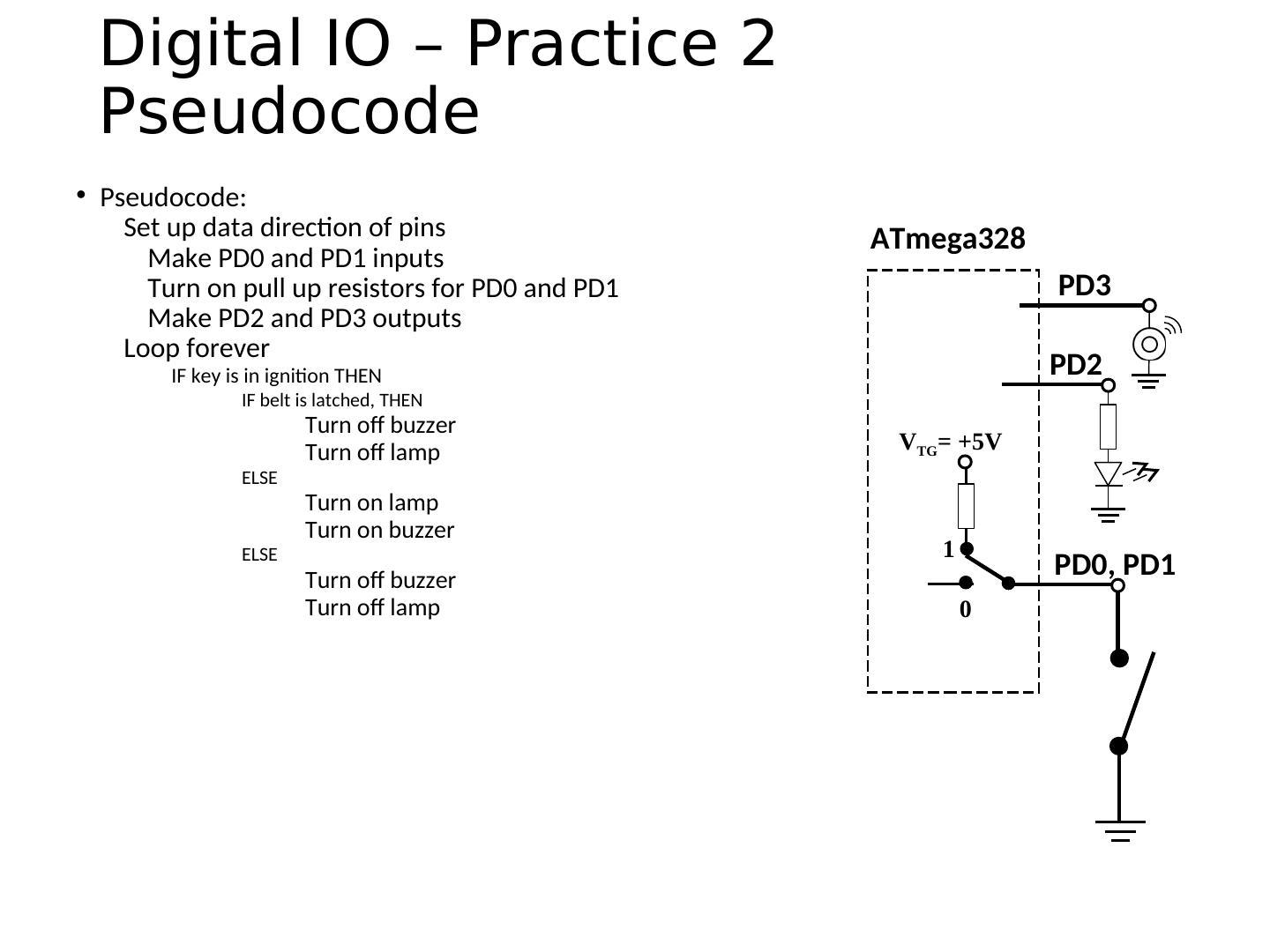 Digital IO – Practice 2 Pseudocode

• Pseudocode:
Set up data direction of pins
Make PD0 and PD1 inputs
Turn on pull up resistors for PD0 and PD1
Make PD2 and PD3 outputs
Loop forever
IF key is in ignition THEN
IF belt is latched, THEN
Turn off buzzer
Turn off lamp
ELSE
Turn on lamp
Turn on buzzer
ELSE
Turn off buzzer
Turn off lamp

ATmega328

PD3

PD2

$V_{TG}$= +5V

1

0

PD0, PD1