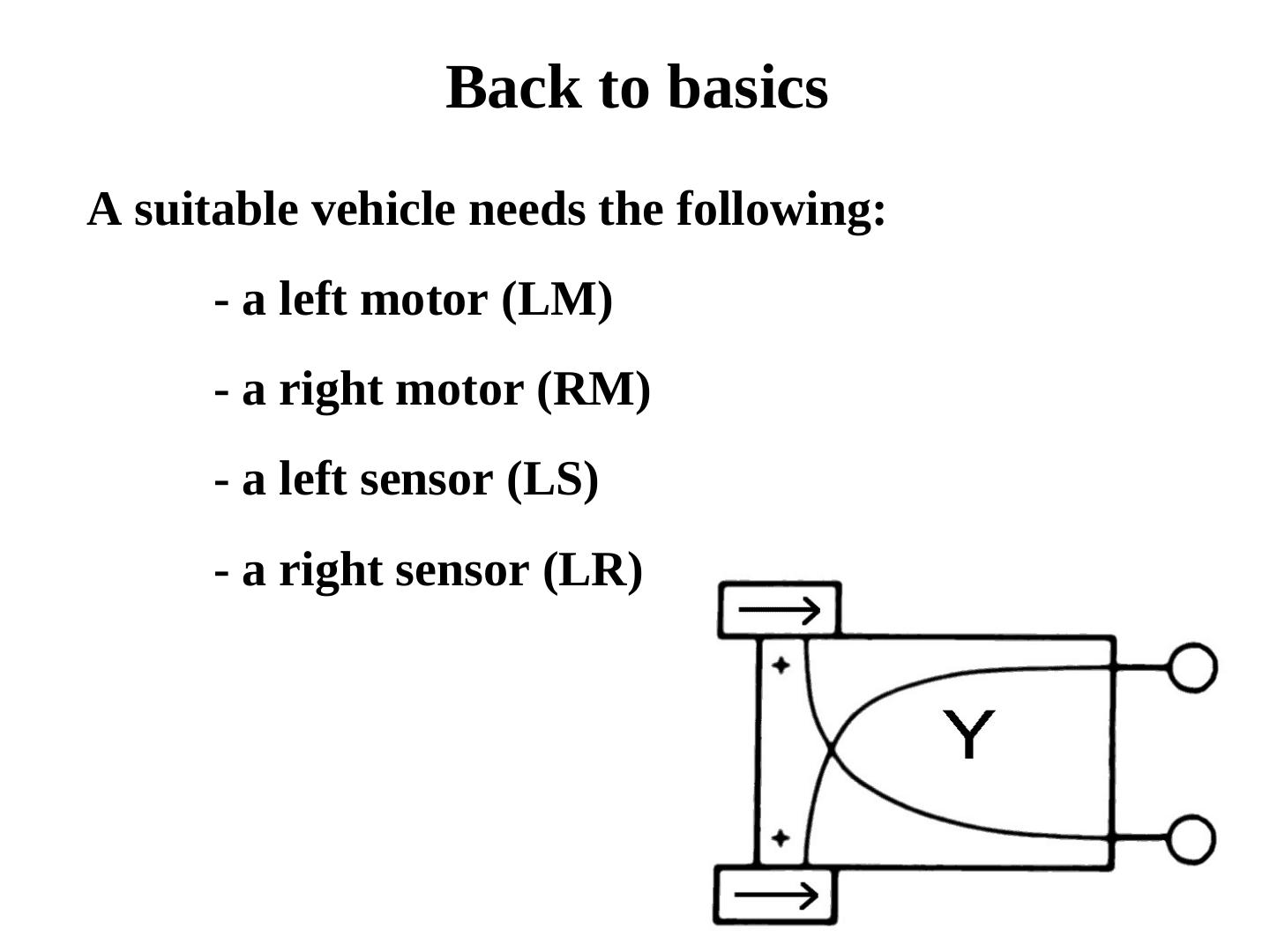 Back to basics

A suitable vehicle needs the following:

- a left motor (LM)

- a right motor (RM)

- a left sensor (LS)

- a right sensor (LR)

+

Y

+