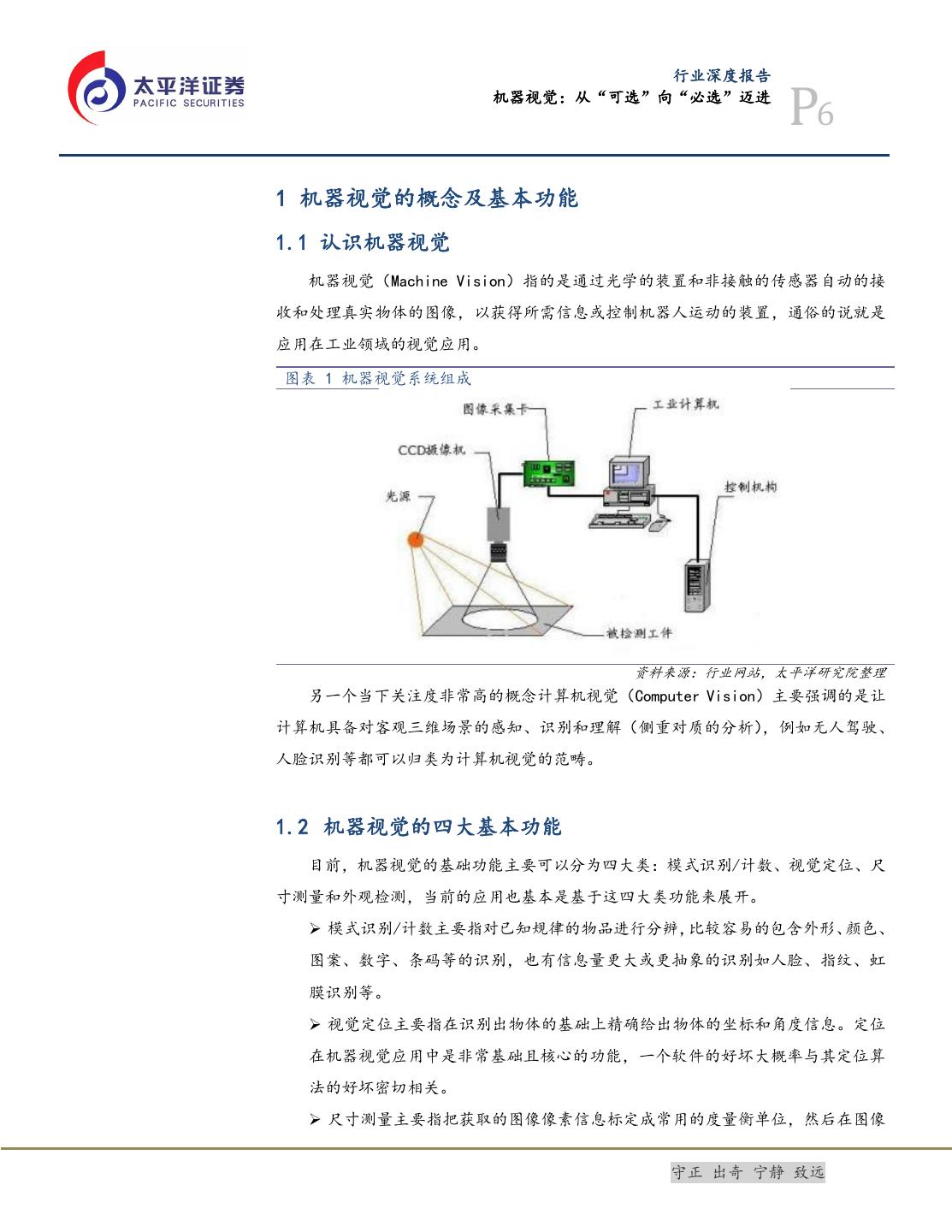 太平洋证券
PACIFIC SECURITIES

行业深度报告
机器视觉：从“可选”向“必选”迈进
P6

1 机器视觉的概念及基本功能

1.1 认识机器视觉

机器视觉（Machine Vision）指的是通过光学的装置和非接触的传感器自动的接收和处理真实物体的图像，以获得所需信息或控制机器人运动的装置，通俗的说就是应用在工业领域的视觉应用。

图表 1 机器视觉系统组成

图像采集卡
工业计算机
CCD摄像机
光源
控制机构
被检测工件

资料来源：行业网站，太平洋研究院整理

另一个当下关注度非常高的概念计算机视觉（Computer Vision）主要强调的是让计算机具备对客观三维场景的感知、识别和理解（侧重对质的分析），例如无人驾驶、人脸识别等都可以归类为计算机视觉的范畴。

1.2 机器视觉的四大基本功能

目前，机器视觉的基础功能主要可以分为四大类：模式识别/计数、视觉定位、尺寸测量和外观检测，当前的应用也基本是基于这四大类功能来展开。

➢ 模式识别/计数主要指对已知规律的物品进行分辨，比较容易的包含外形、颜色、图案、数字、条码等的识别，也有信息量更大或更抽象的识别如人脸、指纹、虹膜识别等。

➢ 视觉定位主要指在识别出物体的基础上精确给出物体的坐标和角度信息。定位在机器视觉应用中是非常基础且核心的功能，一个软件的好坏大概率与其定位算法的好坏密切相关。

➢ 尺寸测量主要指把获取的图像像素信息标定成常用的度量衡单位，然后在图像

守正 出奇 宁静 致远