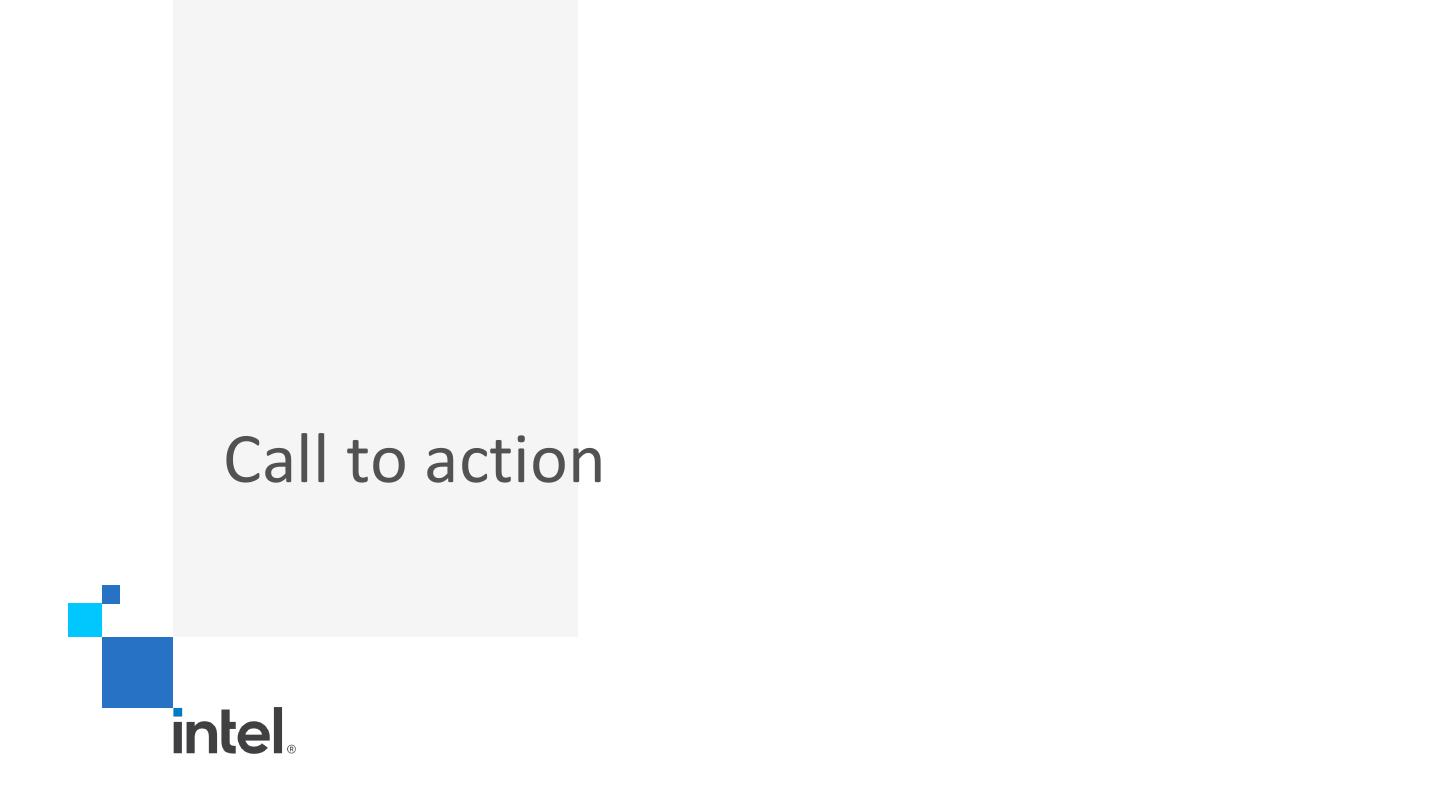 Call to action

intel®