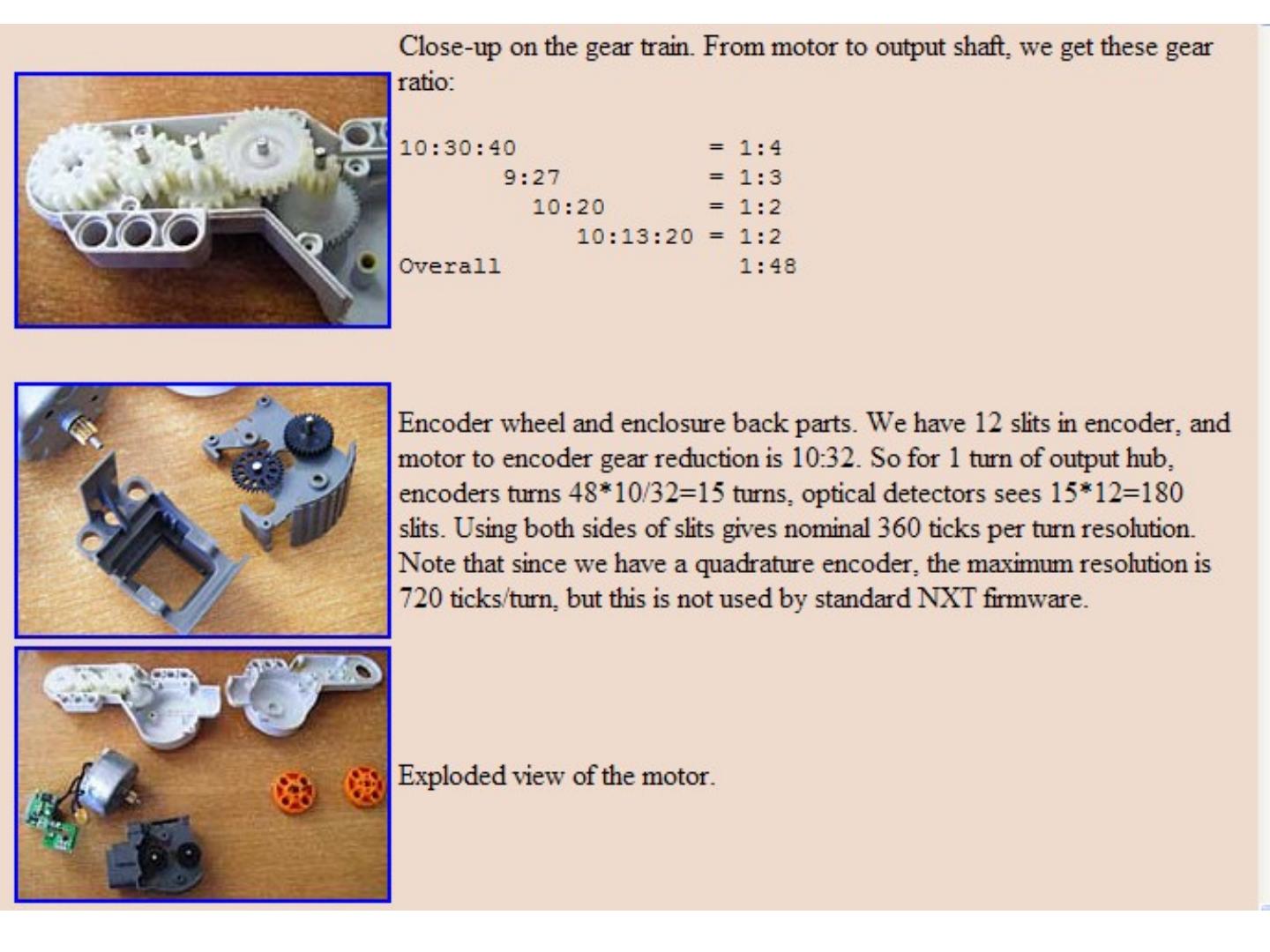 Close-up on the gear train. From motor to output shaft, we get these gear ratio:

10:30:40 = 1:4
9:27 = 1:3
10:20 = 1:2
10:13:20 = 1:2
Overall 1:48

Encoder wheel and enclosure back parts. We have 12 slits in encoder, and motor to encoder gear reduction is 10:32. So for 1 turn of output hub, encoders turns 48*10/32=15 turns, optical detectors sees 15*12=180 slits. Using both sides of slits gives nominal 360 ticks per turn resolution. Note that since we have a quadrature encoder, the maximum resolution is 720 ticks/turn, but this is not used by standard NXT firmware.

Exploded view of the motor.