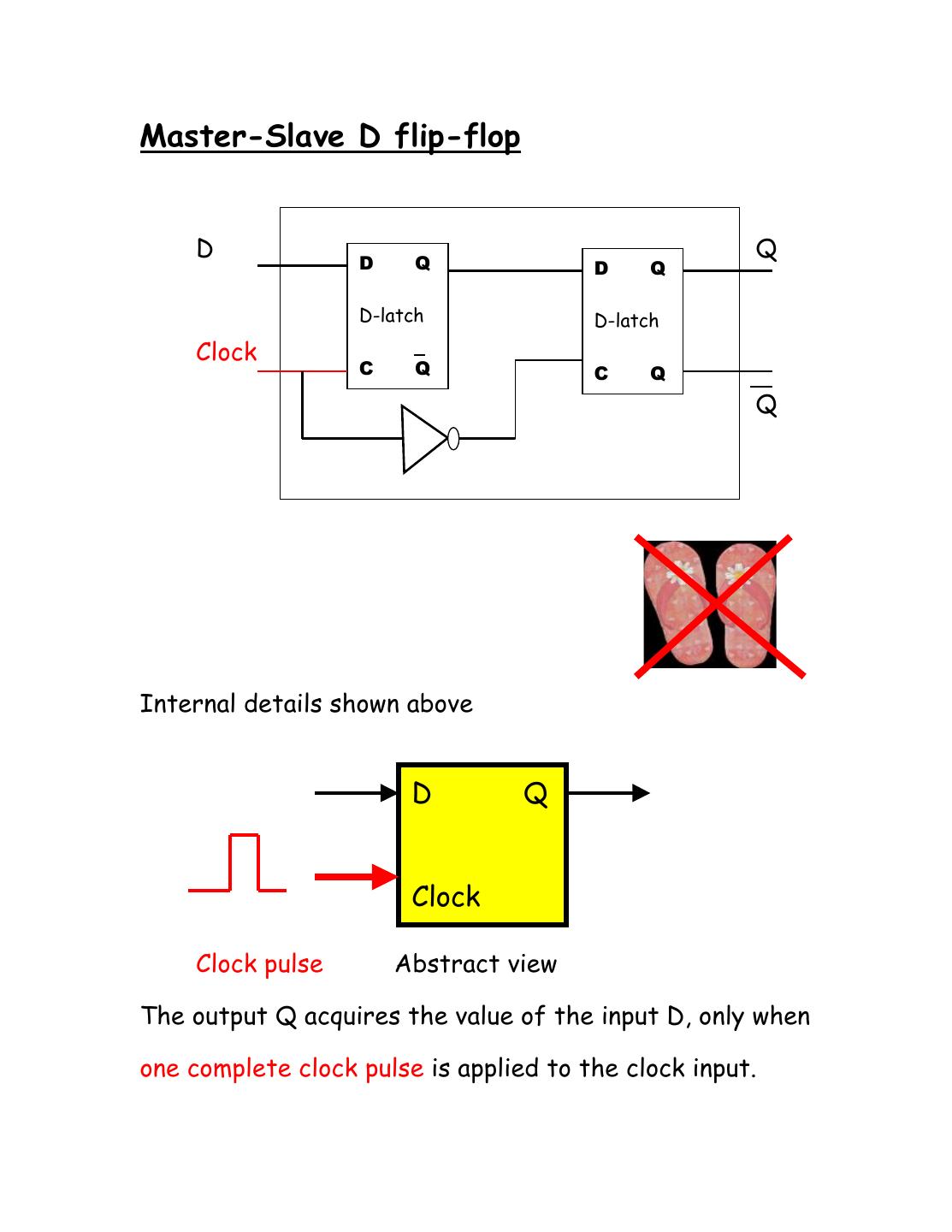 Master-Slave D flip-flop

D

Clock

D Q

D-latch

C $\overline{Q}$

D Q

D-latch

C Q

Q

$\overline{Q}$

Internal details shown above

D Q

Clock

Clock pulse

Abstract view

The output Q acquires the value of the input D, only when one complete clock pulse is applied to the clock input.