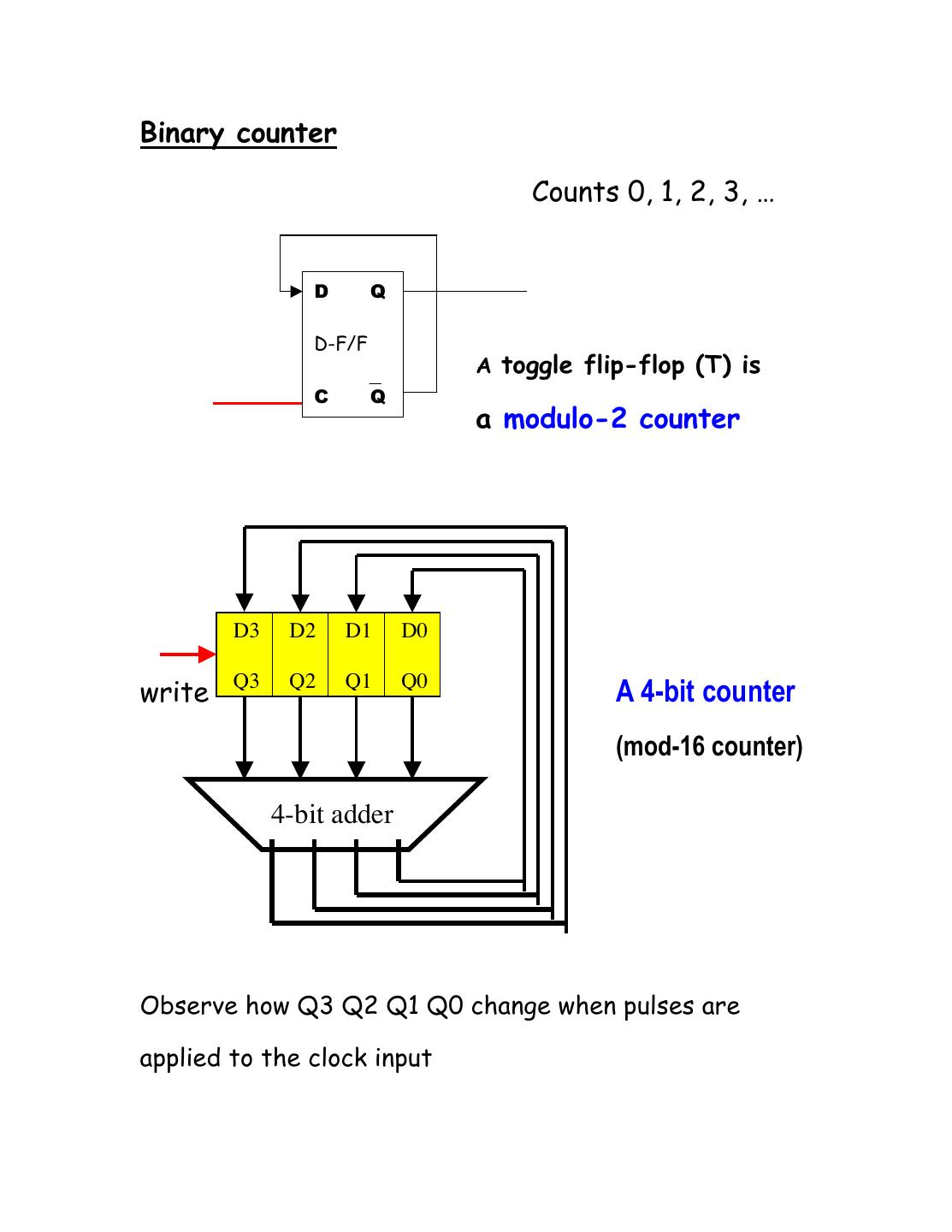 Binary counter

Counts 0, 1, 2, 3, …

D Q

D-F/F

C $\overline{Q}$

A toggle flip-flop (T) is

a modulo-2 counter

D3 D2 D1 D0

Q3 Q2 Q1 Q0

write

4-bit adder

A 4-bit counter

(mod-16 counter)

Observe how Q3 Q2 Q1 Q0 change when pulses are applied to the clock input