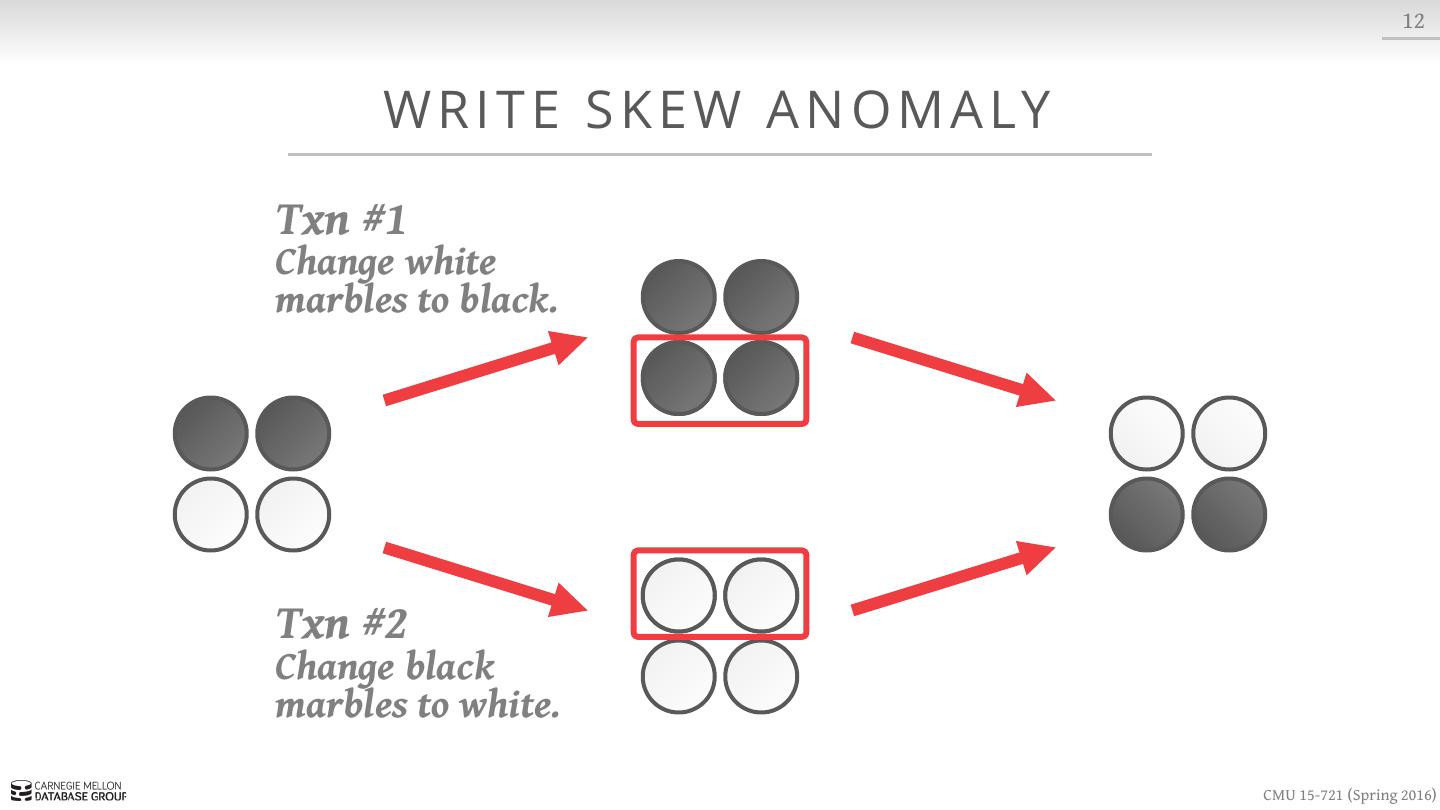 12

WRITE SKEW ANOMALY

Txn #1
Change white marbles to black.

Txn #2
Change black marbles to white.

CARNEGIE MELLON
DATABASE GROUP

CMU 15-721 (Spring 2016)