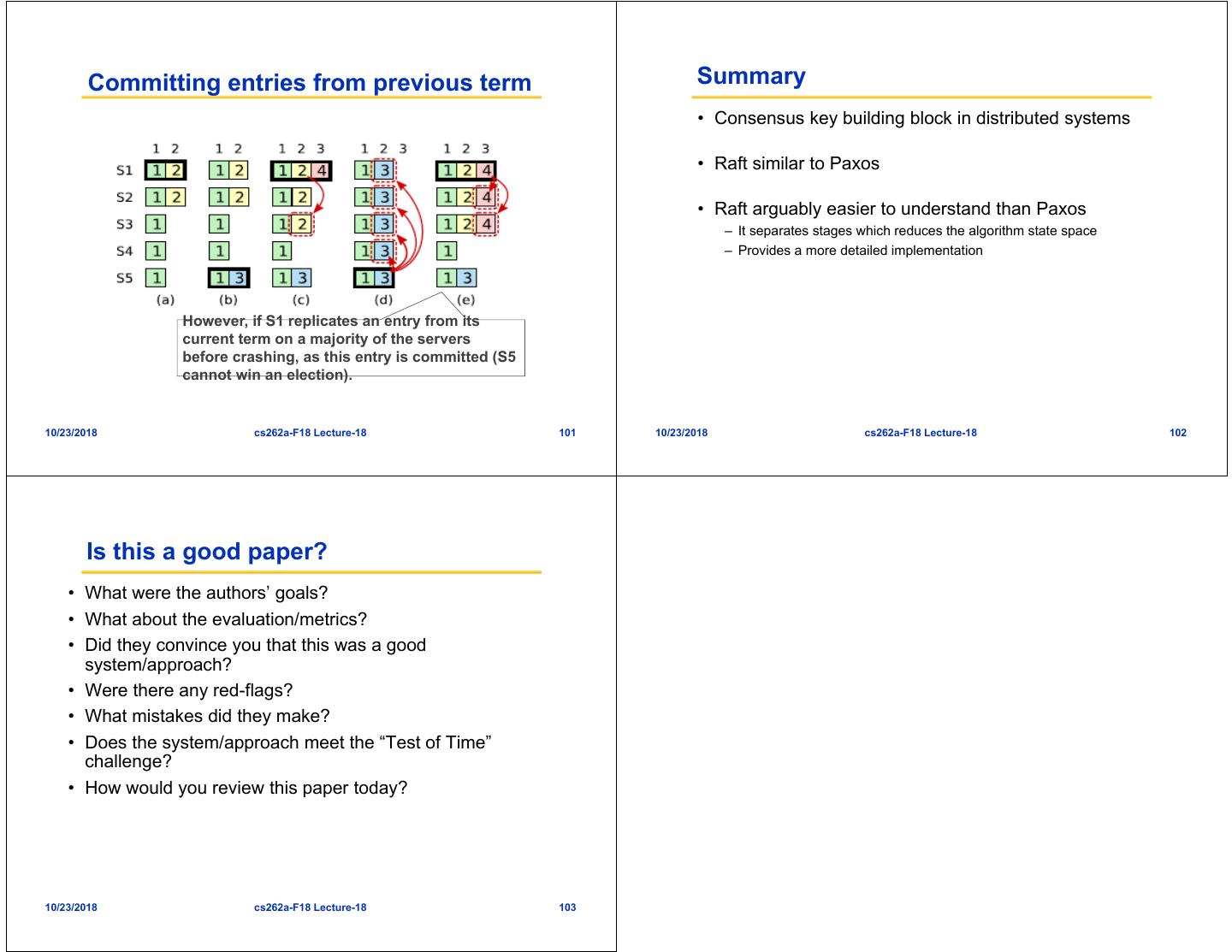 Committing entries from previous term

1 2 1 2 1 2 3 1 2 3 1 2 3
S1 1 2 1 2 1 2 4 1 3 1 2 4
S2 1 2 1 2 1 2 1 3 1 2 4
S3 1 1 1 2 1 3 1 2 4
S4 1 1 1 1 3 1
S5 1 1 3 1 3 1 3 1 3
(a) (b) (c) (d) (e)

However, if S1 replicates an entry from its current term on a majority of the servers before crashing, as this entry is committed (S5 cannot win an election).

10/23/2018 cs262a-F18 Lecture-18 101

Summary

• Consensus key building block in distributed systems

• Raft similar to Paxos

• Raft arguably easier to understand than Paxos
– It separates stages which reduces the algorithm state space
– Provides a more detailed implementation

10/23/2018 cs262a-F18 Lecture-18 102

Is this a good paper?

• What were the authors’ goals?
• What about the evaluation/metrics?
• Did they convince you that this was a good system/approach?
• Were there any red-flags?
• What mistakes did they make?
• Does the system/approach meet the “Test of Time” challenge?
• How would you review this paper today?

10/23/2018 cs262a-F18 Lecture-18 103