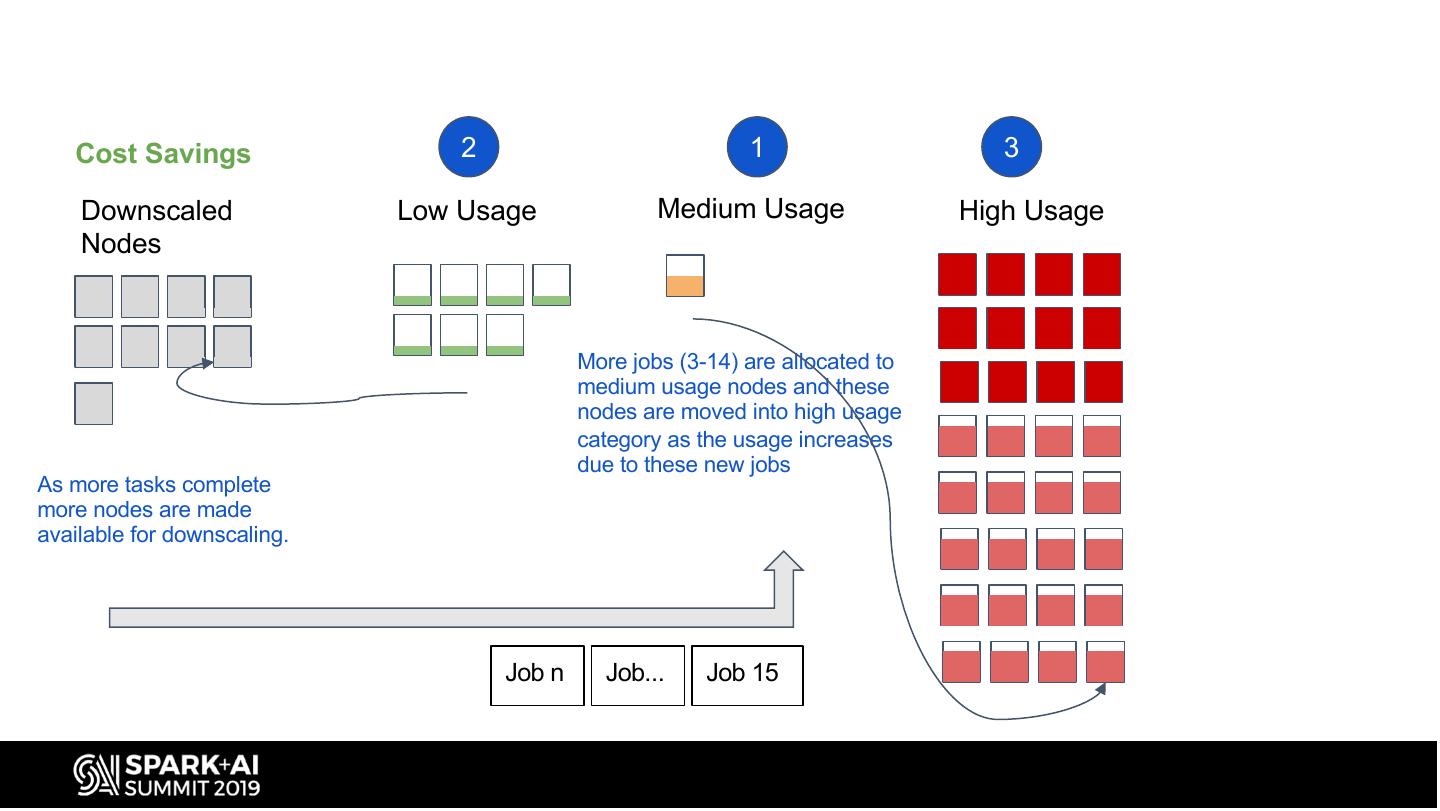 Cost Savings

Downscaled Nodes

2

Low Usage

1

Medium Usage

3

High Usage

More jobs (3-14) are allocated to medium usage nodes and these nodes are moved into high usage category as the usage increases due to these new jobs

As more tasks complete more nodes are made available for downscaling.

Job n

Job...

Job 15

SPARK+AI SUMMIT 2019