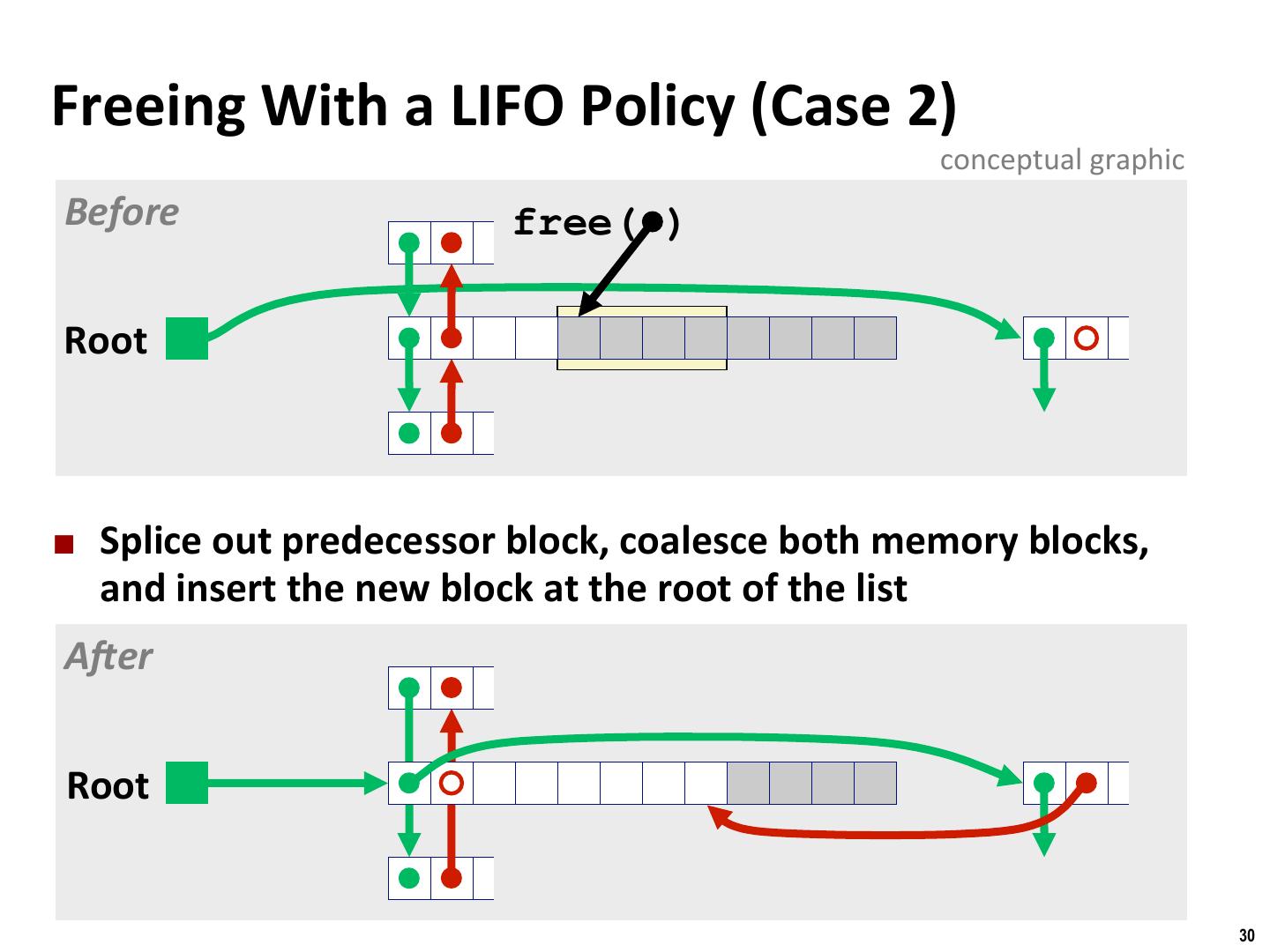 Freeing With a LIFO Policy (Case 2)

conceptual graphic

Before

free( )

Root

■ Splice out predecessor block, coalesce both memory blocks, and insert the new block at the root of the list

After

Root

30