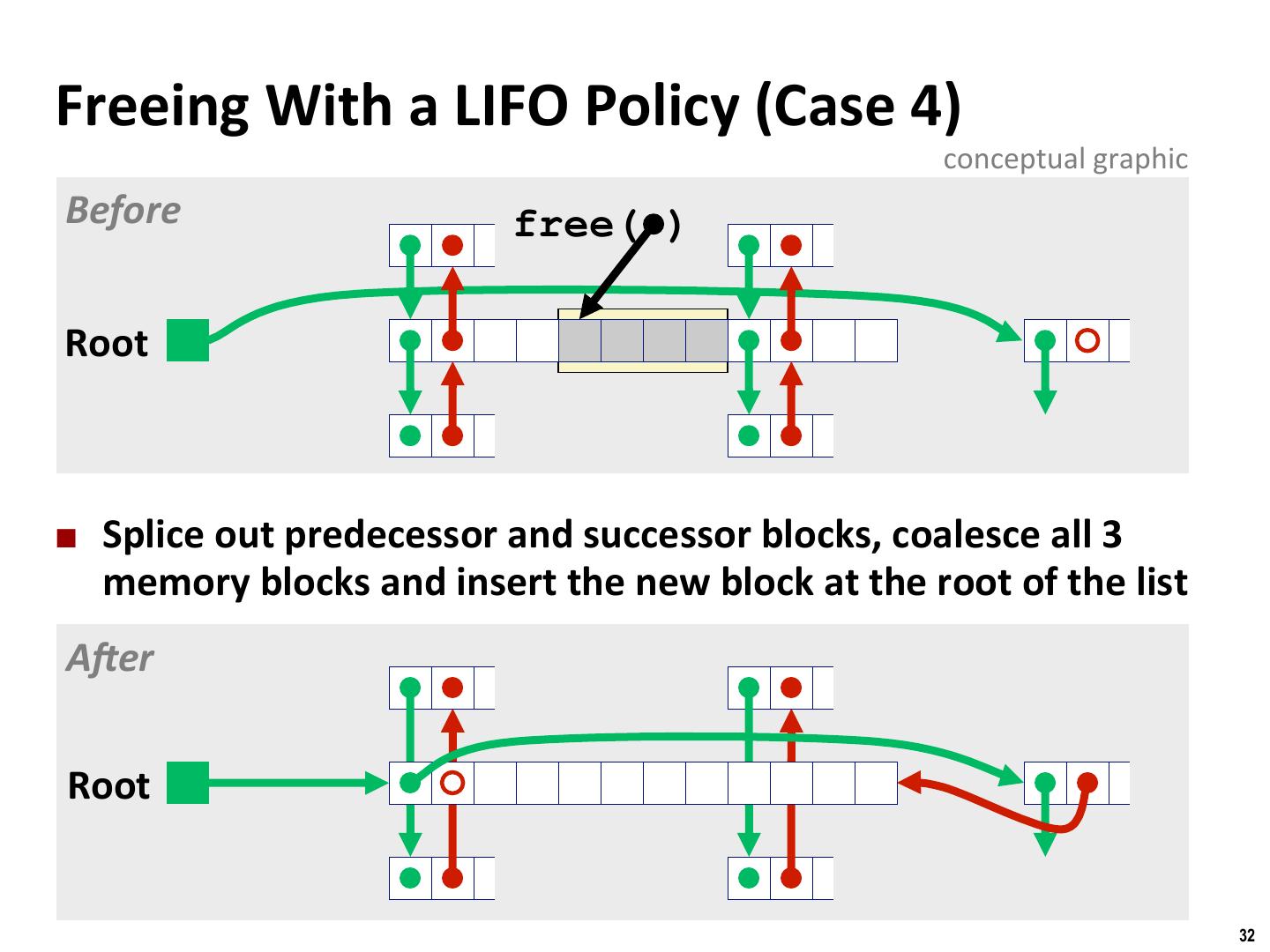 Freeing With a LIFO Policy (Case 4)

conceptual graphic

Before

free( )

Root

■ Splice out predecessor and successor blocks, coalesce all 3 memory blocks and insert the new block at the root of the list

After

Root

32