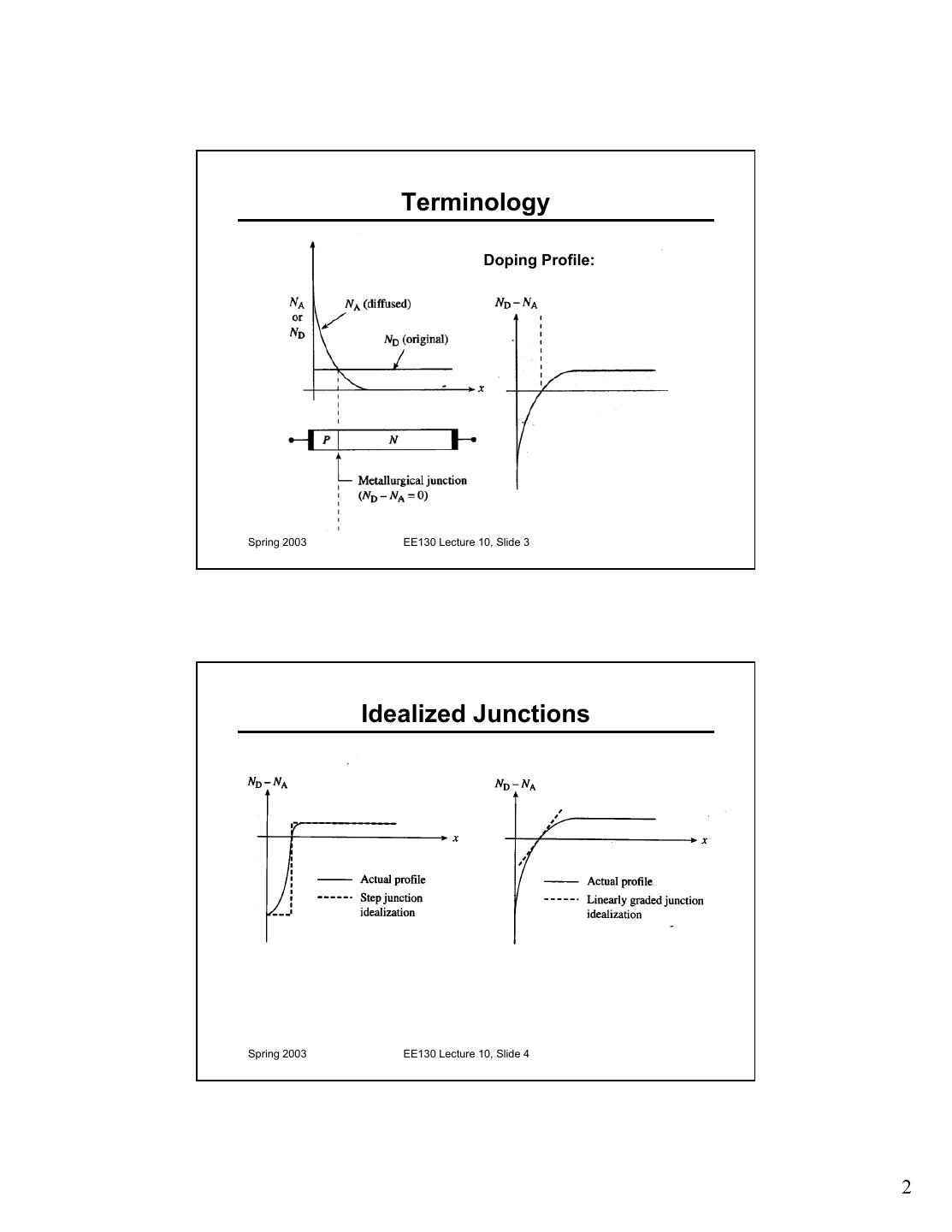 Terminology

Doping Profile:

$N_A$ or $N_D$

$N_A$ (diffused)

$N_D$ (original)

$x$

$P$

$N$

Metallurgical junction ($N_D - N_A = 0$)

$N_D - N_A$

Spring 2003

EE130 Lecture 10, Slide 3

Idealized Junctions

$N_D - N_A$

$x$

Actual profile

Step junction idealization

$N_D - N_A$

$x$

Actual profile

Linearly graded junction idealization

Spring 2003

EE130 Lecture 10, Slide 4

2