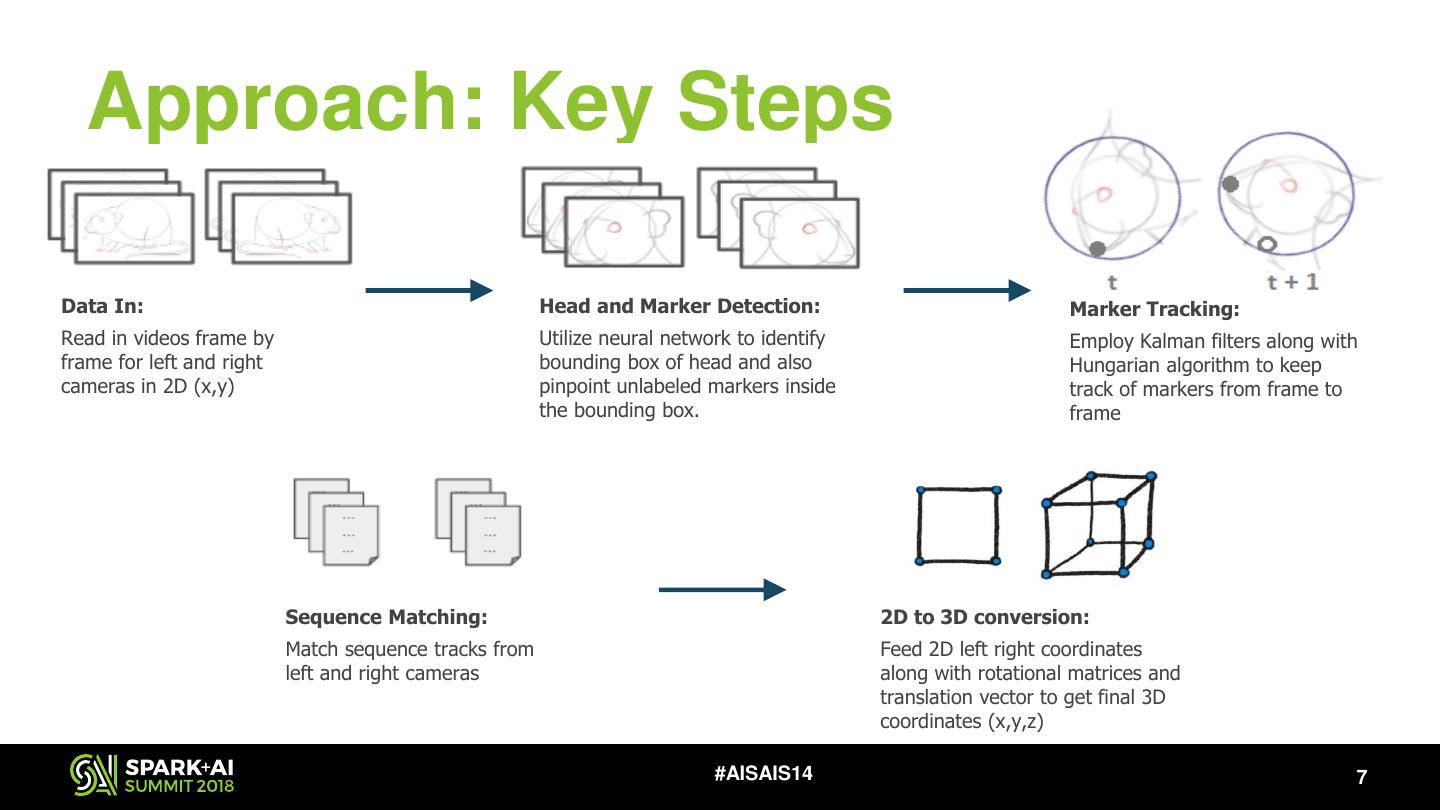 Approach: Key Steps

Data In:

Read in videos frame by frame for left and right cameras in 2D (x,y)

Head and Marker Detection:

Utilize neural network to identify bounding box of head and also pinpoint unlabeled markers inside the bounding box.

t

t + 1

Marker Tracking:

Employ Kalman filters along with Hungarian algorithm to keep track of markers from frame to frame

Sequence Matching:

Match sequence tracks from left and right cameras

2D to 3D conversion:

Feed 2D left right coordinates along with rotational matrices and translation vector to get final 3D coordinates (x,y,z)

SPARK+AI SUMMIT 2018

#AISAIS14

7