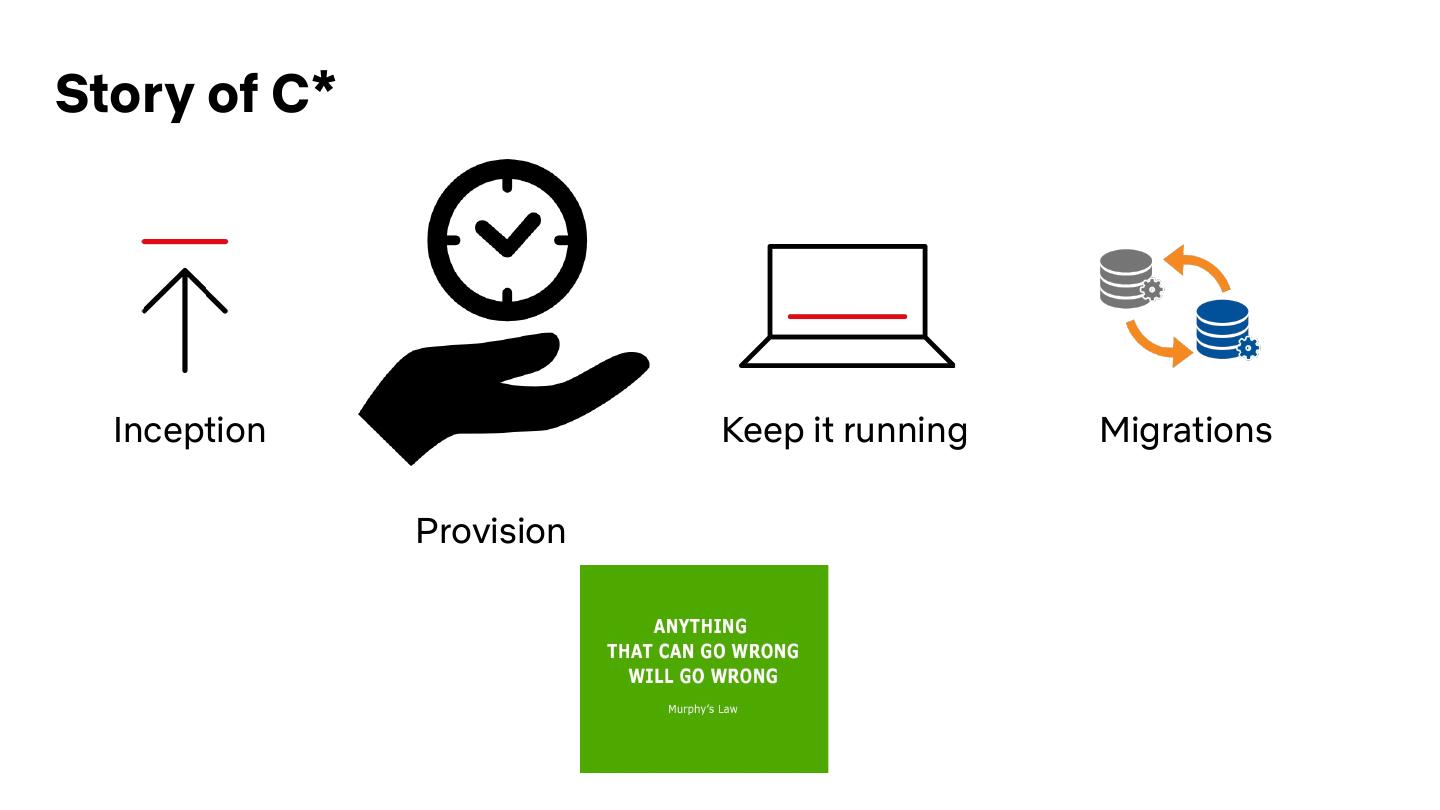 Story of C*

Inception

Provision

Keep it running

Migrations

ANYTHING THAT CAN GO WRONG WILL GO WRONG

Murphy's Law