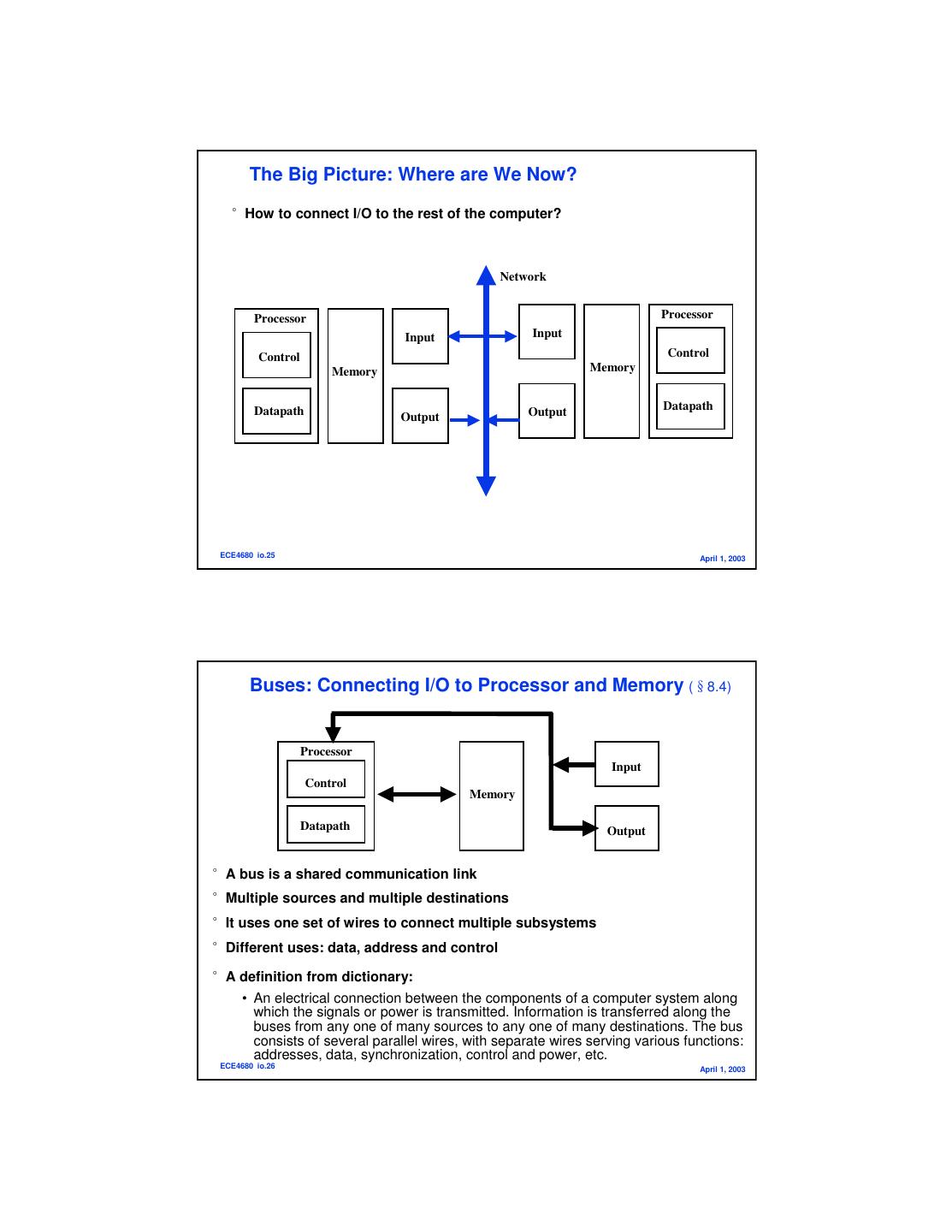 The Big Picture: Where are We Now?

° How to connect I/O to the rest of the computer?

Network

Processor

Control

Datapath

Memory

Input

Output

Input

Output

Memory

Processor

Control

Datapath

ECE4680 io.25

April 1, 2003

Buses: Connecting I/O to Processor and Memory ( § 8.4)

Processor

Control

Datapath

Memory

Input

Output

° A bus is a shared communication link

° Multiple sources and multiple destinations

° It uses one set of wires to connect multiple subsystems

° Different uses: data, address and control

° A definition from dictionary:

• An electrical connection between the components of a computer system along which the signals or power is transmitted. Information is transferred along the buses from any one of many sources to any one of many destinations. The bus consists of several parallel wires, with separate wires serving various functions: addresses, data, synchronization, control and power, etc.

ECE4680 io.26

April 1, 2003