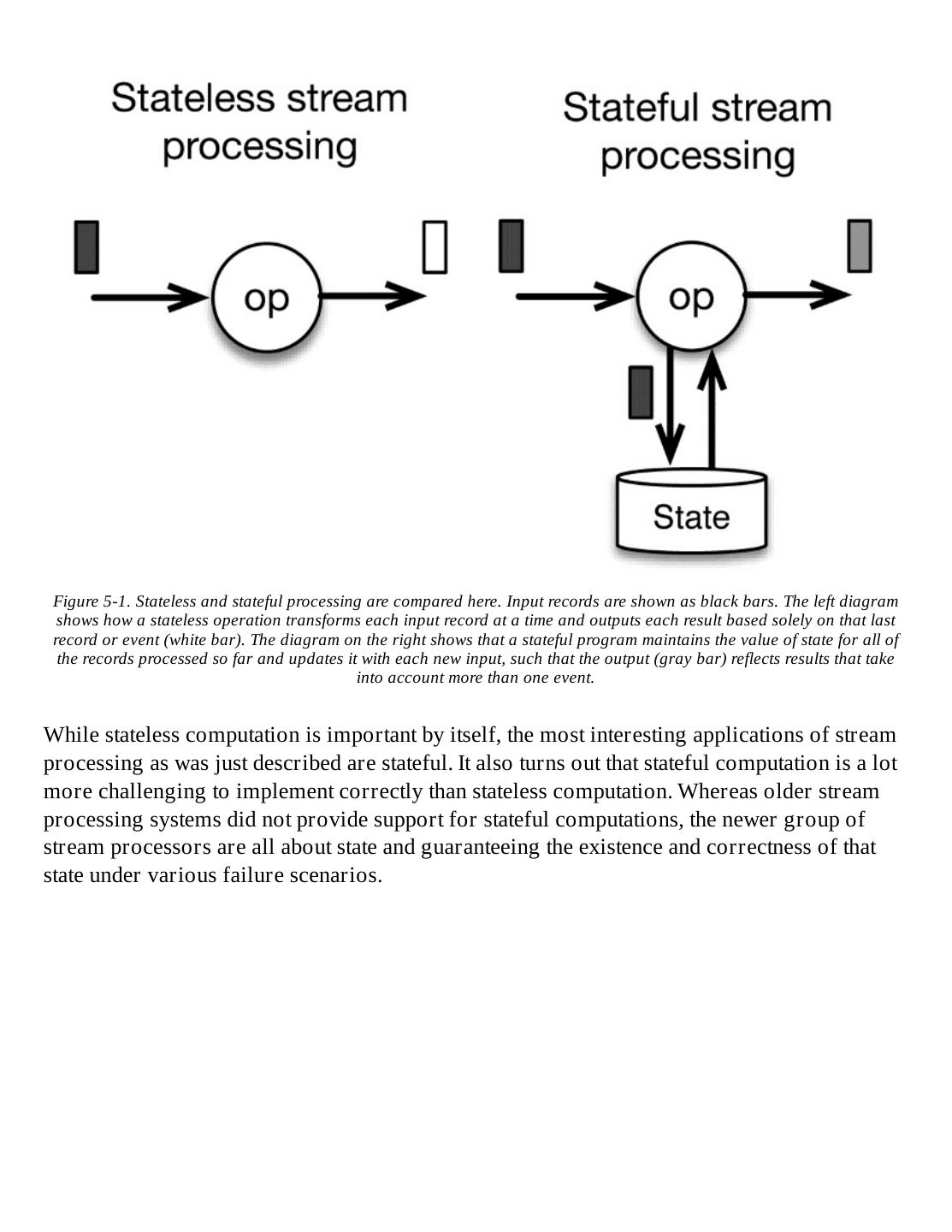 Stateless stream processing

op

Stateful stream processing

op

State

Figure 5-1. Stateless and stateful processing are compared here. Input records are shown as black bars. The left diagram shows how a stateless operation transforms each input record at a time and outputs each result based solely on that last record or event (white bar). The diagram on the right shows that a stateful program maintains the value of state for all of the records processed so far and updates it with each new input, such that the output (gray bar) reflects results that take into account more than one event.

While stateless computation is important by itself, the most interesting applications of stream processing as was just described are stateful. It also turns out that stateful computation is a lot more challenging to implement correctly than stateless computation. Whereas older stream processing systems did not provide support for stateful computations, the newer group of stream processors are all about state and guaranteeing the existence and correctness of that state under various failure scenarios.