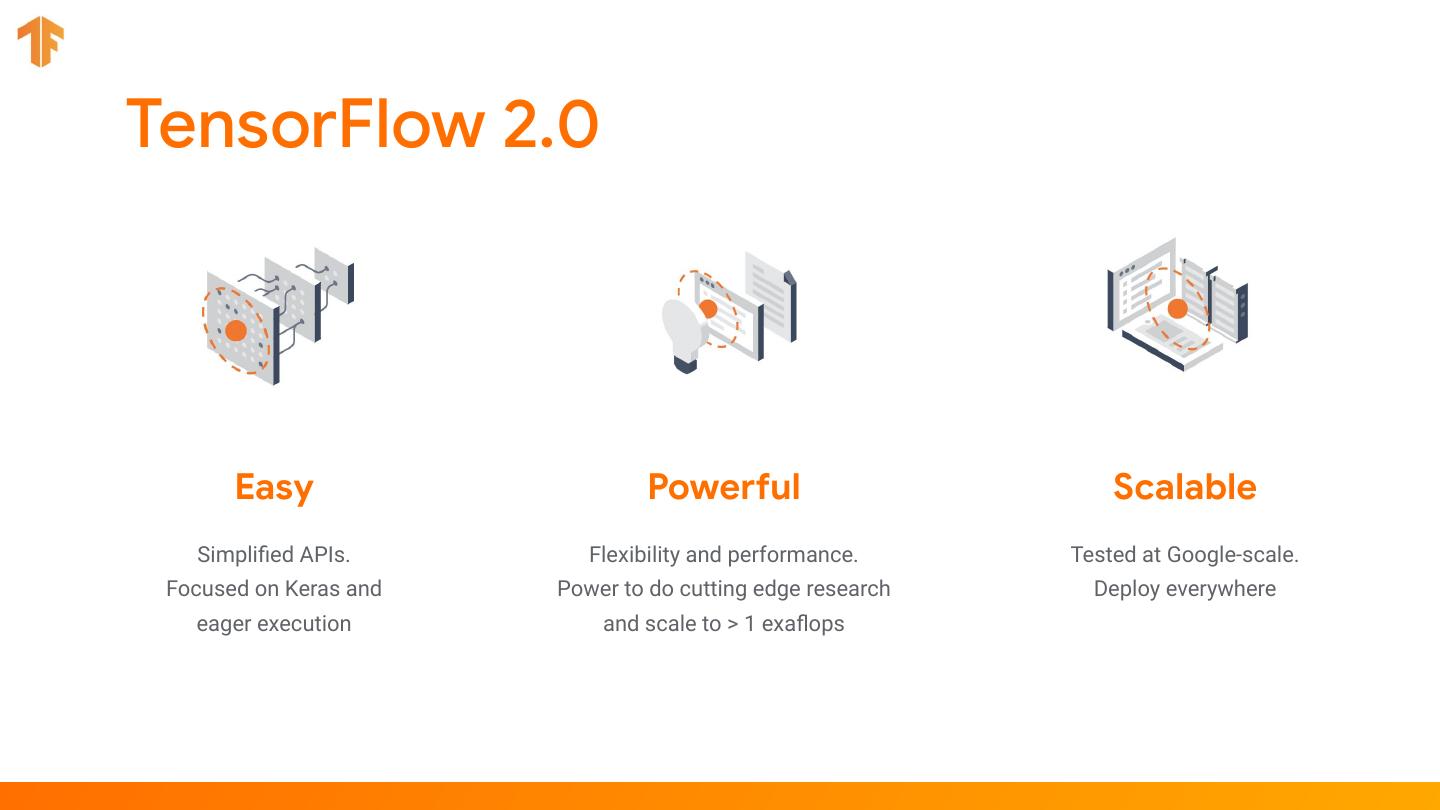 TensorFlow 2.0

Easy

Simplified APIs.
Focused on Keras and eager execution

Powerful

Flexibility and performance.
Power to do cutting edge research and scale to > 1 exaflops

Scalable

Tested at Google-scale.
Deploy everywhere