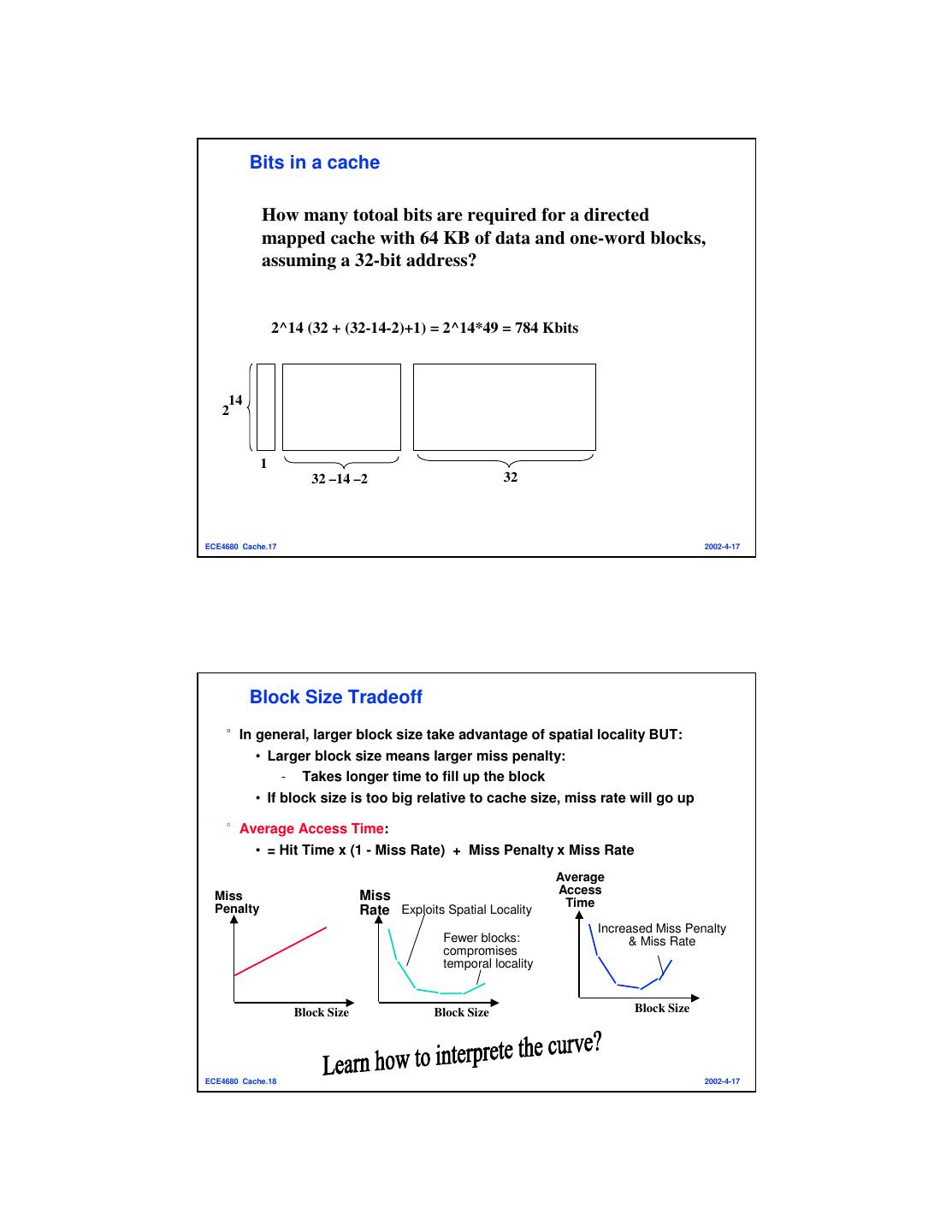 Bits in a cache

How many totoal bits are required for a directed mapped cache with 64 KB of data and one-word blocks, assuming a 32-bit address?

2^14 (32 + (32-14-2)+1) = 2^14*49 = 784 Kbits

$2^{14}$

1

32 –14 –2

32

ECE4680 Cache.17

2002-4-17

Block Size Tradeoff

° In general, larger block size take advantage of spatial locality BUT:

• Larger block size means larger miss penalty:

- Takes longer time to fill up the block

• If block size is too big relative to cache size, miss rate will go up

° Average Access Time:

• = Hit Time x (1 - Miss Rate) + Miss Penalty x Miss Rate

Miss Penalty

Block Size

Miss Rate

Exploits Spatial Locality

Fewer blocks: compromises temporal locality

Block Size

Average Access Time

Increased Miss Penalty & Miss Rate

Block Size

Learn how to interprete the curve?

ECE4680 Cache.18

2002-4-17