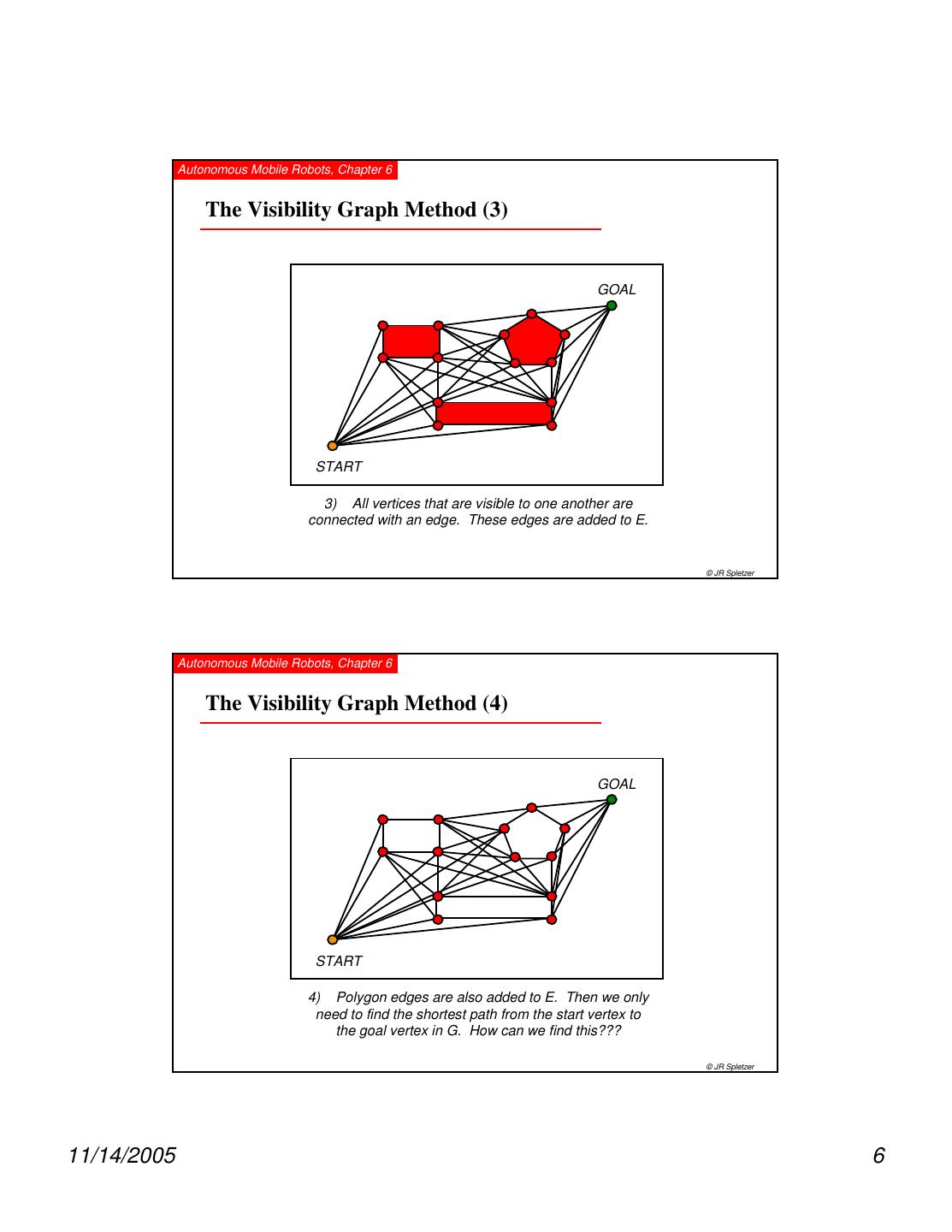 Autonomous Mobile Robots, Chapter 6

The Visibility Graph Method (3)

GOAL

START

3) All vertices that are visible to one another are connected with an edge. These edges are added to E.

© JR Spletzer

Autonomous Mobile Robots, Chapter 6

The Visibility Graph Method (4)

GOAL

START

4) Polygon edges are also added to E. Then we only need to find the shortest path from the start vertex to the goal vertex in G. How can we find this???

© JR Spletzer

11/14/2005

6