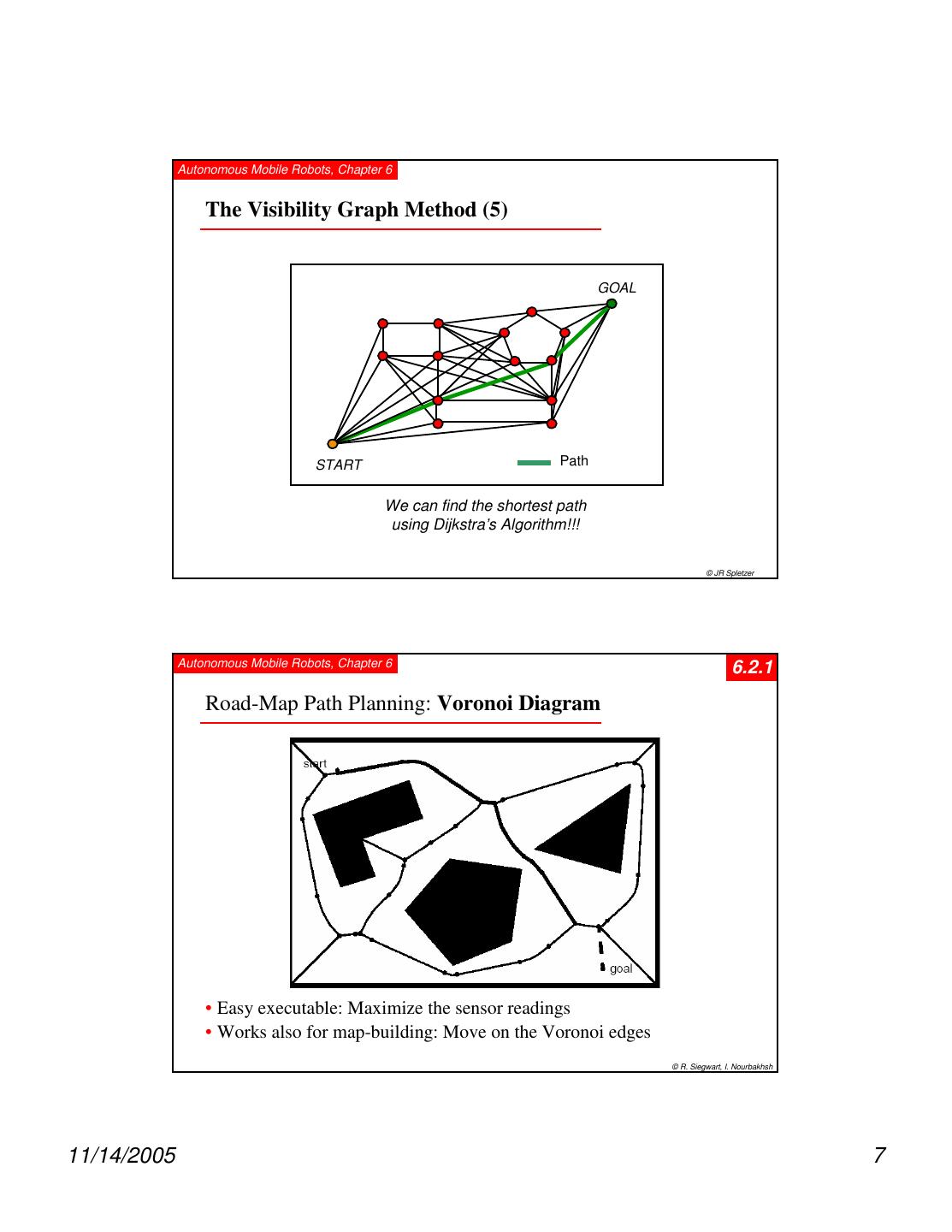 Autonomous Mobile Robots, Chapter 6

The Visibility Graph Method (5)

GOAL

START

Path

We can find the shortest path using Dijkstra's Algorithm!!!

© JR Spletzer

Autonomous Mobile Robots, Chapter 6

6.2.1

Road-Map Path Planning: Voronoi Diagram

start

goal

• Easy executable: Maximize the sensor readings
• Works also for map-building: Move on the Voronoi edges

© R. Siegwart, I. Nourbakhsh

11/14/2005

7