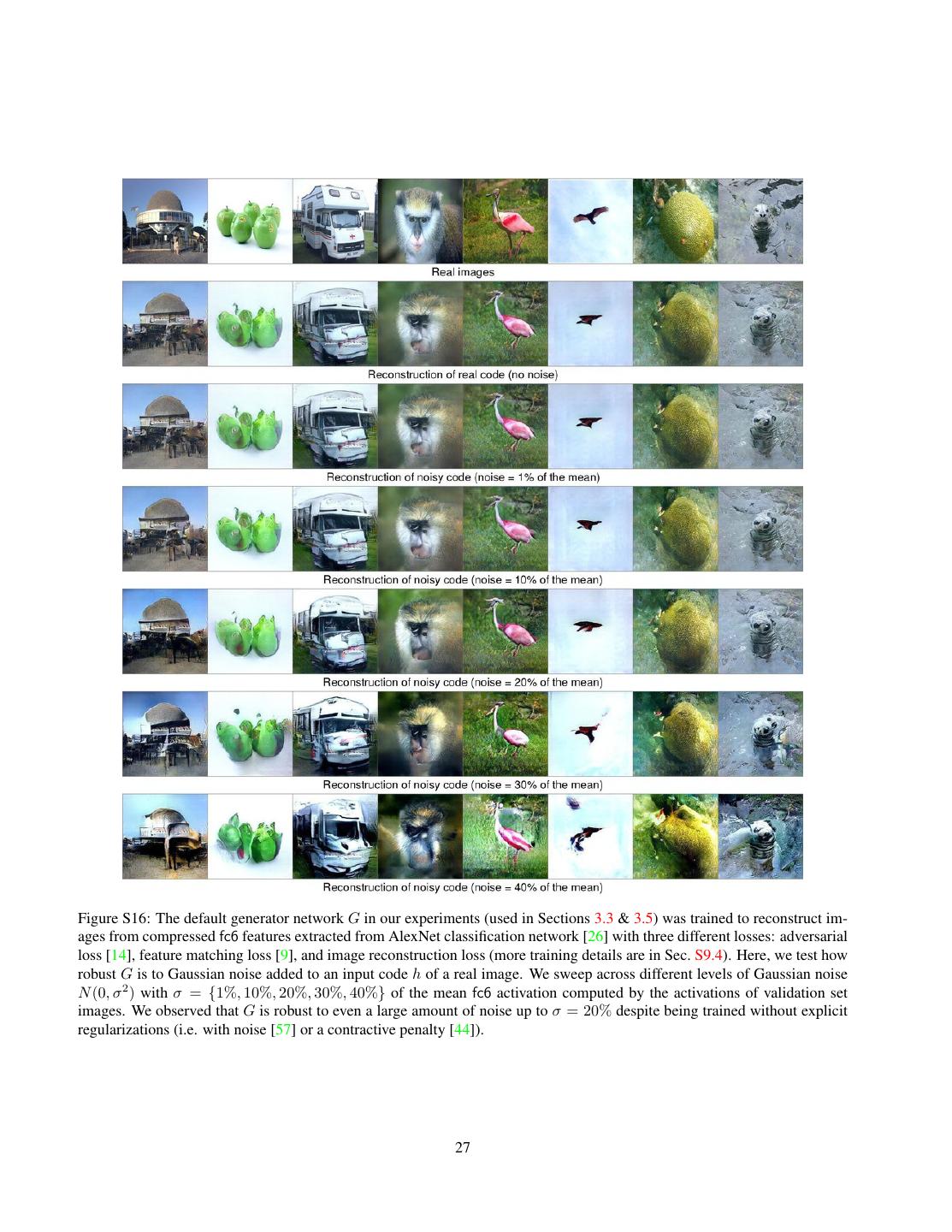 Real images

Reconstruction of real code (no noise)

Reconstruction of noisy code (noise = 1% of the mean)

Reconstruction of noisy code (noise = 10% of the mean)

Reconstruction of noisy code (noise = 20% of the mean)

Reconstruction of noisy code (noise = 30% of the mean)

Reconstruction of noisy code (noise = 40% of the mean)

Figure S16: The default generator network $G$ in our experiments (used in Sections 3.3 & 3.5) was trained to reconstruct images from compressed fc6 features extracted from AlexNet classification network [26] with three different losses: adversarial loss [14], feature matching loss [9], and image reconstruction loss (more training details are in Sec. S9.4). Here, we test how robust $G$ is to Gaussian noise added to an input code $h$ of a real image. We sweep across different levels of Gaussian noise $N(0, \sigma^2)$ with $\sigma = \{1\%, 10\%, 20\%, 30\%, 40\%\}$ of the mean fc6 activation computed by the activations of validation set images. We observed that $G$ is robust to even a large amount of noise up to $\sigma = 20\%$ despite being trained without explicit regularizations (i.e. with noise [57] or a contractive penalty [44]).

27