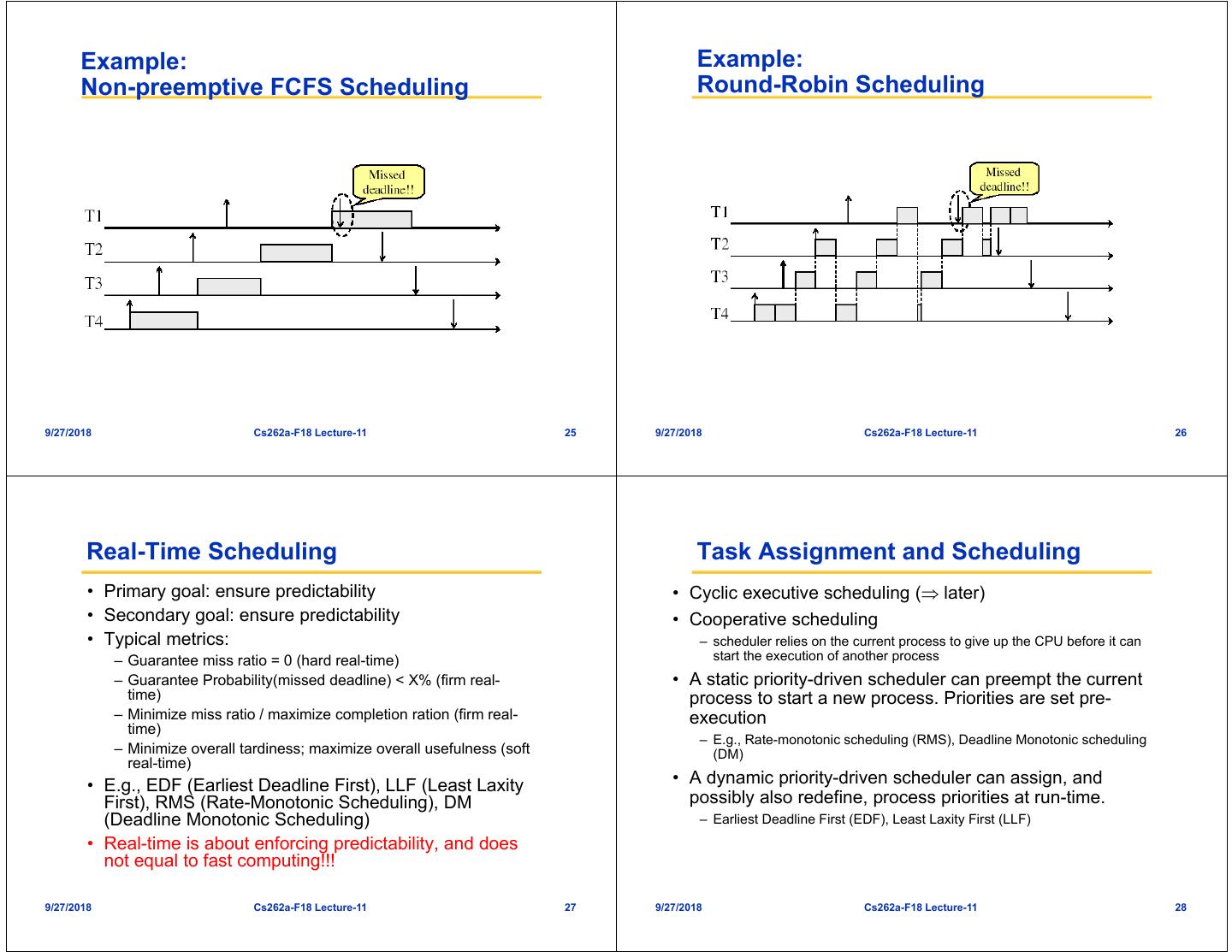 Example:
Non-preemptive FCFS Scheduling

Missed deadline!!

T1
T2
T3
T4

9/27/2018 Cs262a-F18 Lecture-11 25

Example:
Round-Robin Scheduling

Missed deadline!!

T1
T2
T3
T4

9/27/2018 Cs262a-F18 Lecture-11 26

Real-Time Scheduling

• Primary goal: ensure predictability
• Secondary goal: ensure predictability
• Typical metrics:
– Guarantee miss ratio = 0 (hard real-time)
– Guarantee Probability(missed deadline) < X% (firm real-time)
– Minimize miss ratio / maximize completion ration (firm real-time)
– Minimize overall tardiness; maximize overall usefulness (soft real-time)
• E.g., EDF (Earliest Deadline First), LLF (Least Laxity First), RMS (Rate-Monotonic Scheduling), DM (Deadline Monotonic Scheduling)
• Real-time is about enforcing predictability, and does not equal to fast computing!!!

9/27/2018 Cs262a-F18 Lecture-11 27

Task Assignment and Scheduling

• Cyclic executive scheduling ($\Rightarrow$ later)
• Cooperative scheduling
– scheduler relies on the current process to give up the CPU before it can start the execution of another process
• A static priority-driven scheduler can preempt the current process to start a new process. Priorities are set pre-execution
– E.g., Rate-monotonic scheduling (RMS), Deadline Monotonic scheduling (DM)
• A dynamic priority-driven scheduler can assign, and possibly also redefine, process priorities at run-time.
– Earliest Deadline First (EDF), Least Laxity First (LLF)

9/27/2018 Cs262a-F18 Lecture-11 28