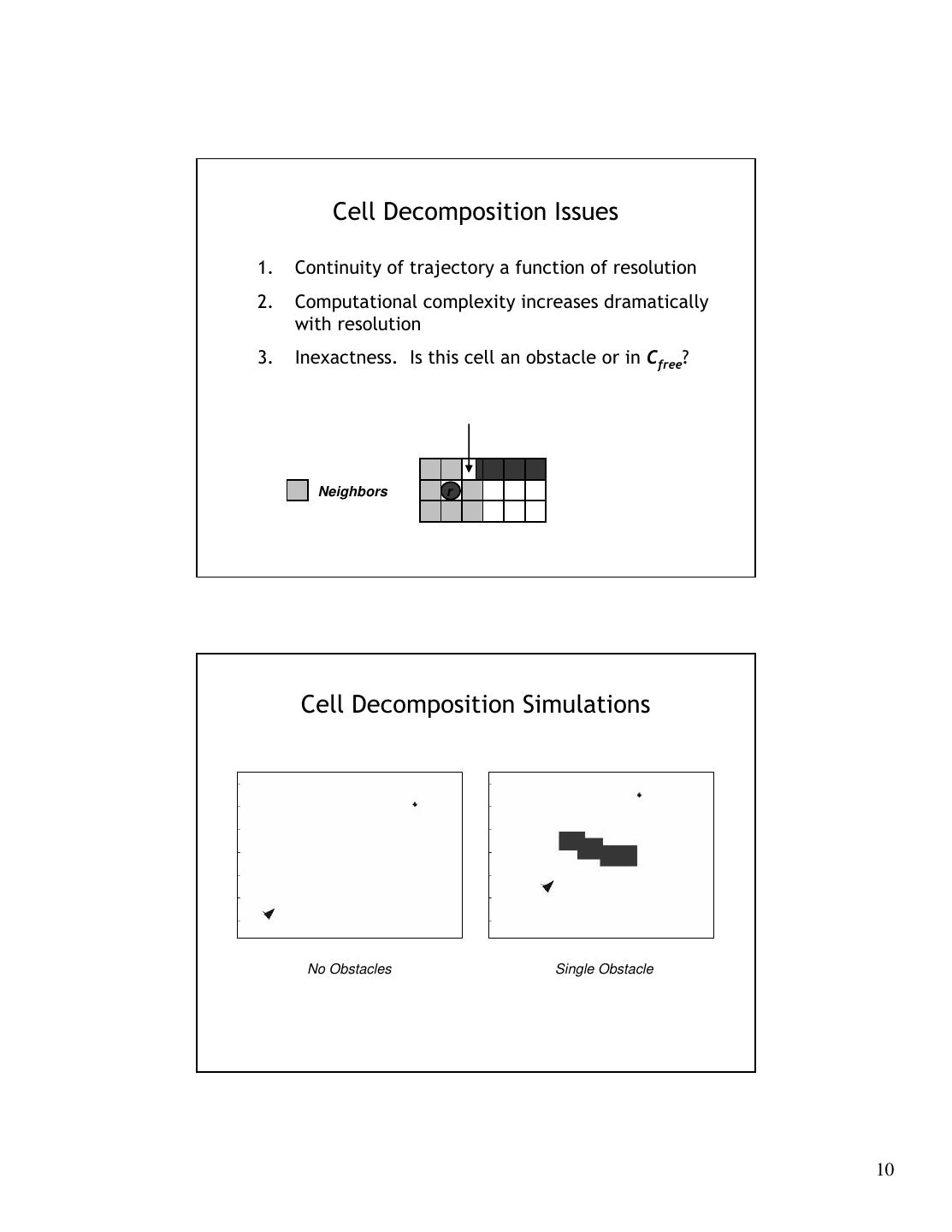 Cell Decomposition Issues

1. Continuity of trajectory a function of resolution

2. Computational complexity increases dramatically with resolution

3. Inexactness. Is this cell an obstacle or in $C_{free}$?

Neighbors

r

Cell Decomposition Simulations

No Obstacles

Single Obstacle

10