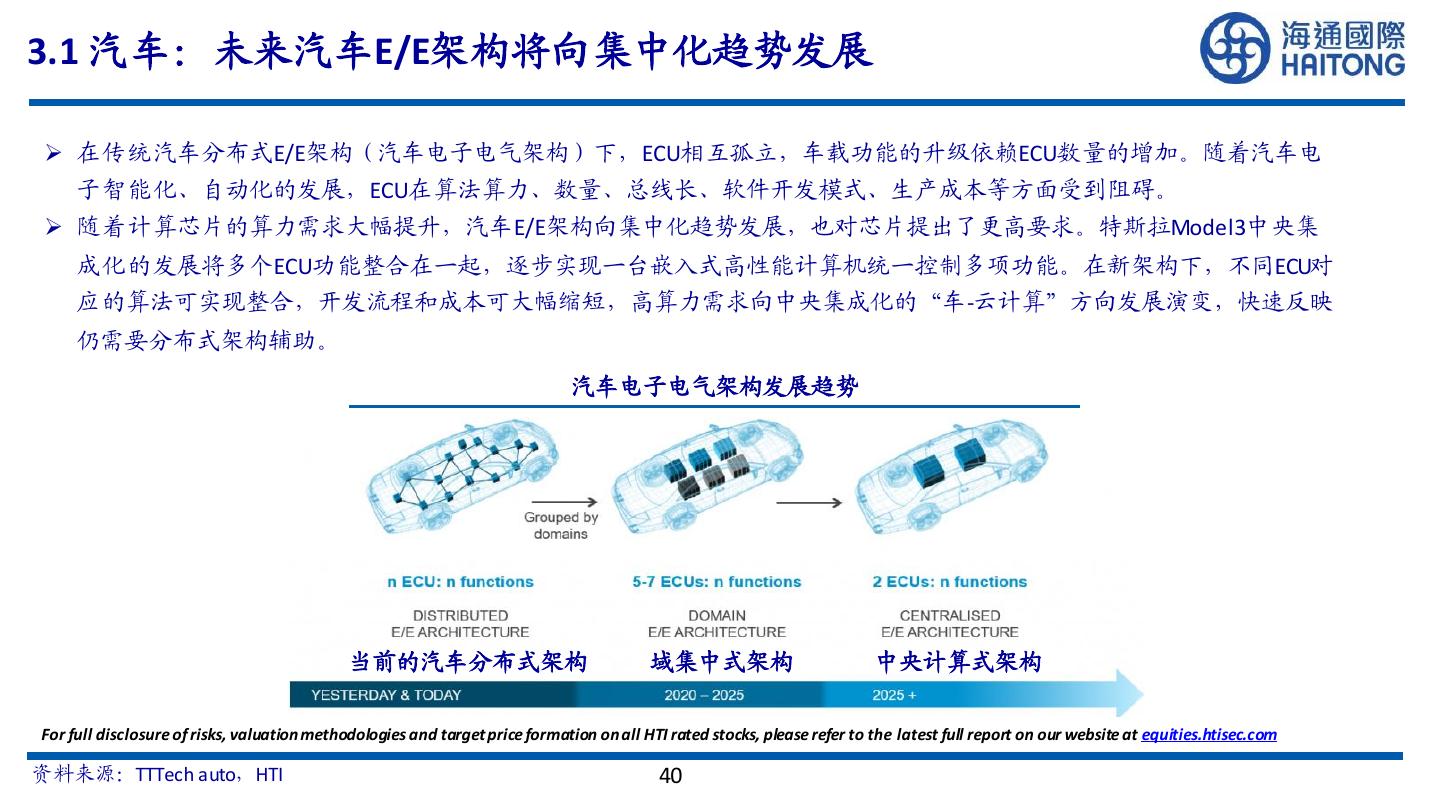 3.1 汽车：未来汽车E/E架构将向集中化趋势发展

海通國際
HAITONG

➢ 在传统汽车分布式E/E架构（汽车电子电气架构）下，ECU相互孤立，车载功能的升级依赖ECU数量的增加。随着汽车电子智能化、自动化的发展，ECU在算法算力、数量、总线长、软件开发模式、生产成本等方面受到阻碍。

➢ 随着计算芯片的算力需求大幅提升，汽车E/E架构向集中化趋势发展，也对芯片提出了更高要求。特斯拉Model3中央集成化的发展将多个ECU功能整合在一起，逐步实现一台嵌入式高性能计算机统一控制多项功能。在新架构下，不同ECU对应的算法可实现整合，开发流程和成本可大幅缩短，高算力需求向中央集成化的“车-云计算”方向发展演变，快速反映仍需要分布式架构辅助。

汽车电子电气架构发展趋势

Grouped by domains

n ECU: n functions
DISTRIBUTED E/E ARCHITECTURE
当前的汽车分布式架构

5-7 ECUs: n functions
DOMAIN E/E ARCHITECTURE
域集中式架构

2 ECUs: n functions
CENTRALISED E/E ARCHITECTURE
中央计算式架构

YESTERDAY & TODAY
2020 – 2025
2025 +

For full disclosure of risks, valuation methodologies and target price formation on all HTI rated stocks, please refer to the latest full report on our website at equities.htisec.com

资料来源：TTTech auto，HTI

40