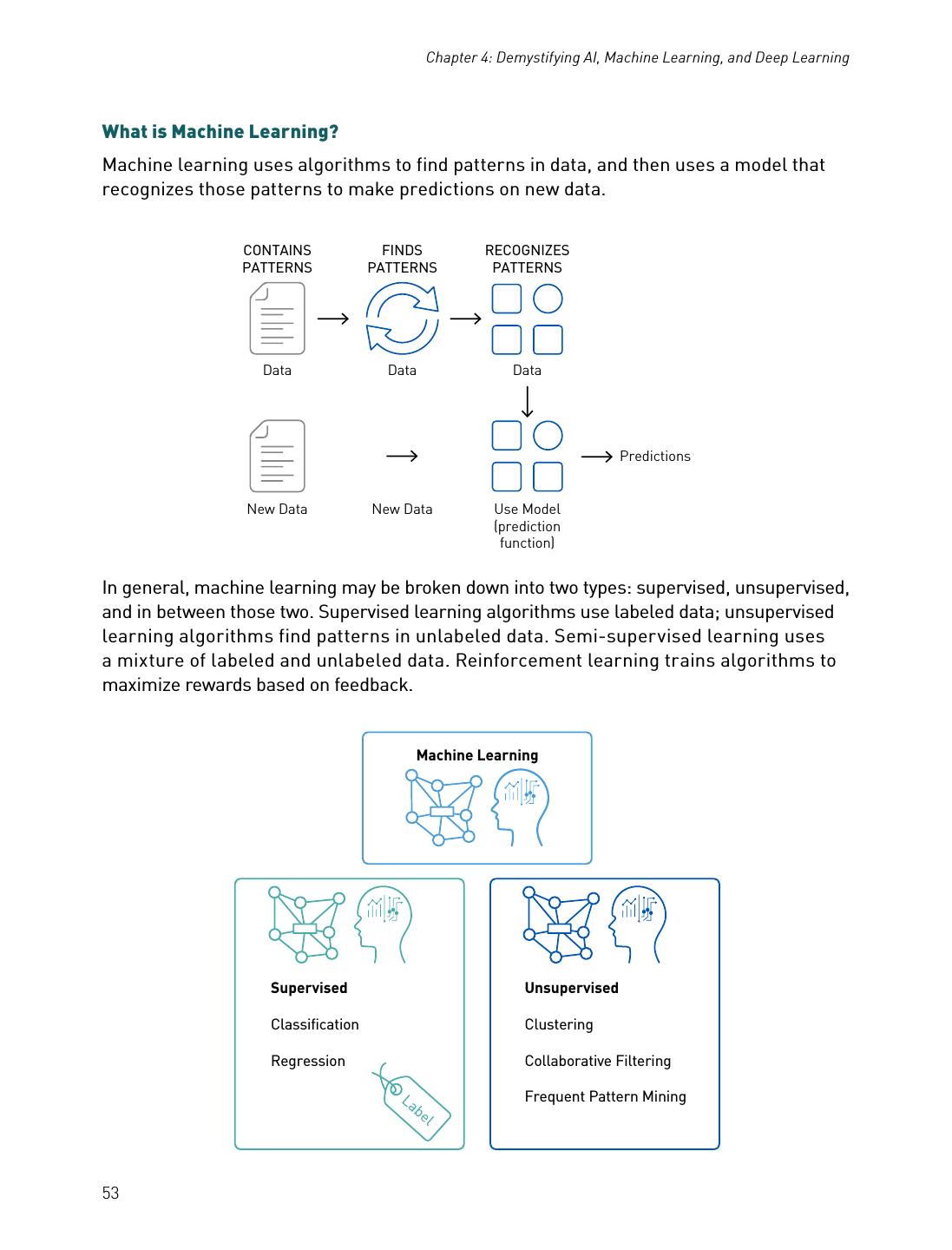 Chapter 4: Demystifying AI, Machine Learning, and Deep Learning

What is Machine Learning?

Machine learning uses algorithms to find patterns in data, and then uses a model that recognizes those patterns to make predictions on new data.

CONTAINS PATTERNS

FINDS PATTERNS

RECOGNIZES PATTERNS

Data

Data

Data

New Data

New Data

Use Model (prediction function)

Predictions

In general, machine learning may be broken down into two types: supervised, unsupervised, and in between those two. Supervised learning algorithms use labeled data; unsupervised learning algorithms find patterns in unlabeled data. Semi-supervised learning uses a mixture of labeled and unlabeled data. Reinforcement learning trains algorithms to maximize rewards based on feedback.

Machine Learning

Supervised

Classification

Regression

Label

Unsupervised

Clustering

Collaborative Filtering

Frequent Pattern Mining

53