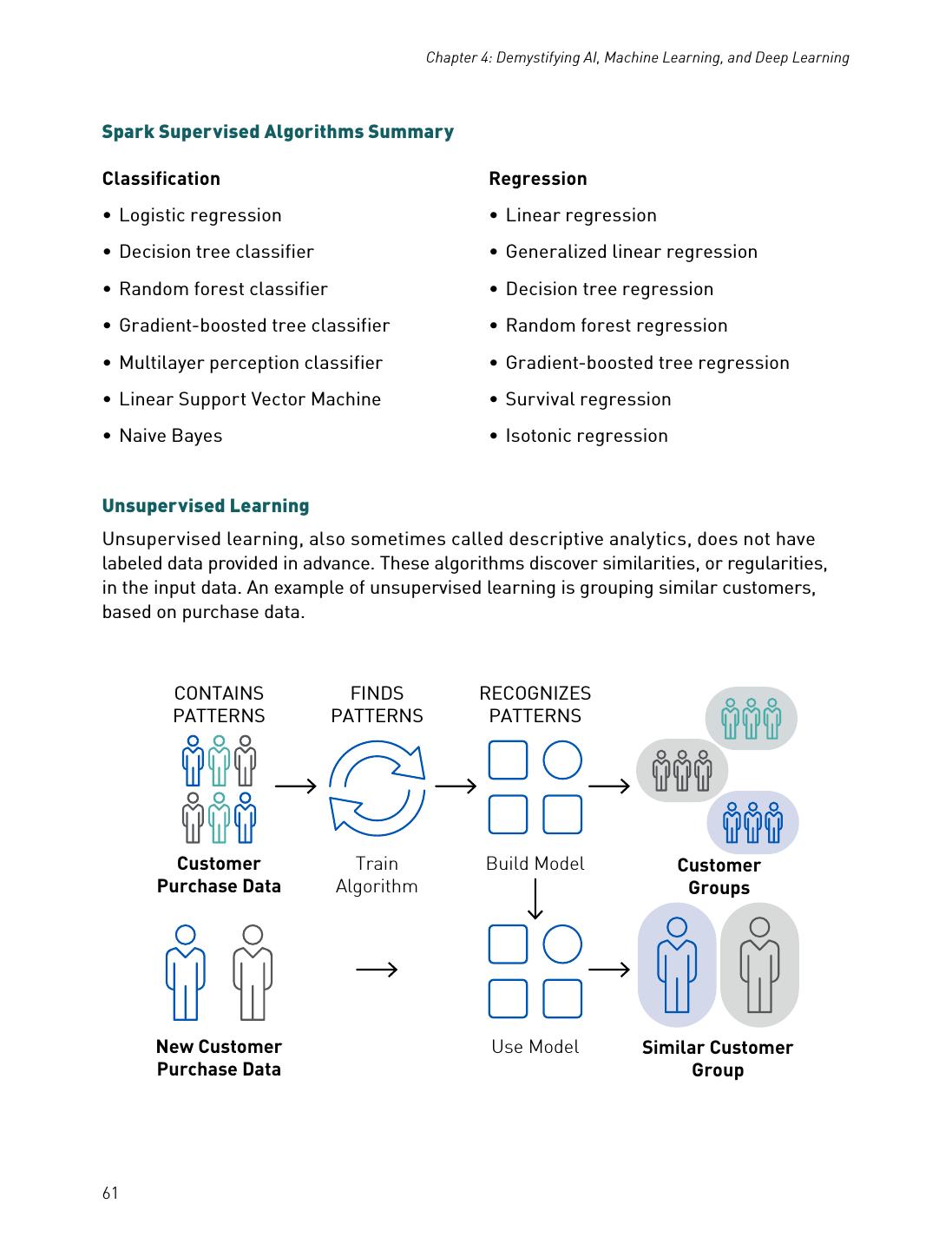 Chapter 4: Demystifying AI, Machine Learning, and Deep Learning

Spark Supervised Algorithms Summary

Classification

• Logistic regression
• Decision tree classifier
• Random forest classifier
• Gradient-boosted tree classifier
• Multilayer perception classifier
• Linear Support Vector Machine
• Naive Bayes

Regression

• Linear regression
• Generalized linear regression
• Decision tree regression
• Random forest regression
• Gradient-boosted tree regression
• Survival regression
• Isotonic regression

Unsupervised Learning

Unsupervised learning, also sometimes called descriptive analytics, does not have labeled data provided in advance. These algorithms discover similarities, or regularities, in the input data. An example of unsupervised learning is grouping similar customers, based on purchase data.

CONTAINS PATTERNS

FINDS PATTERNS

RECOGNIZES PATTERNS

Customer Purchase Data

Train Algorithm

Build Model

Customer Groups

New Customer Purchase Data

Use Model

Similar Customer Group

61