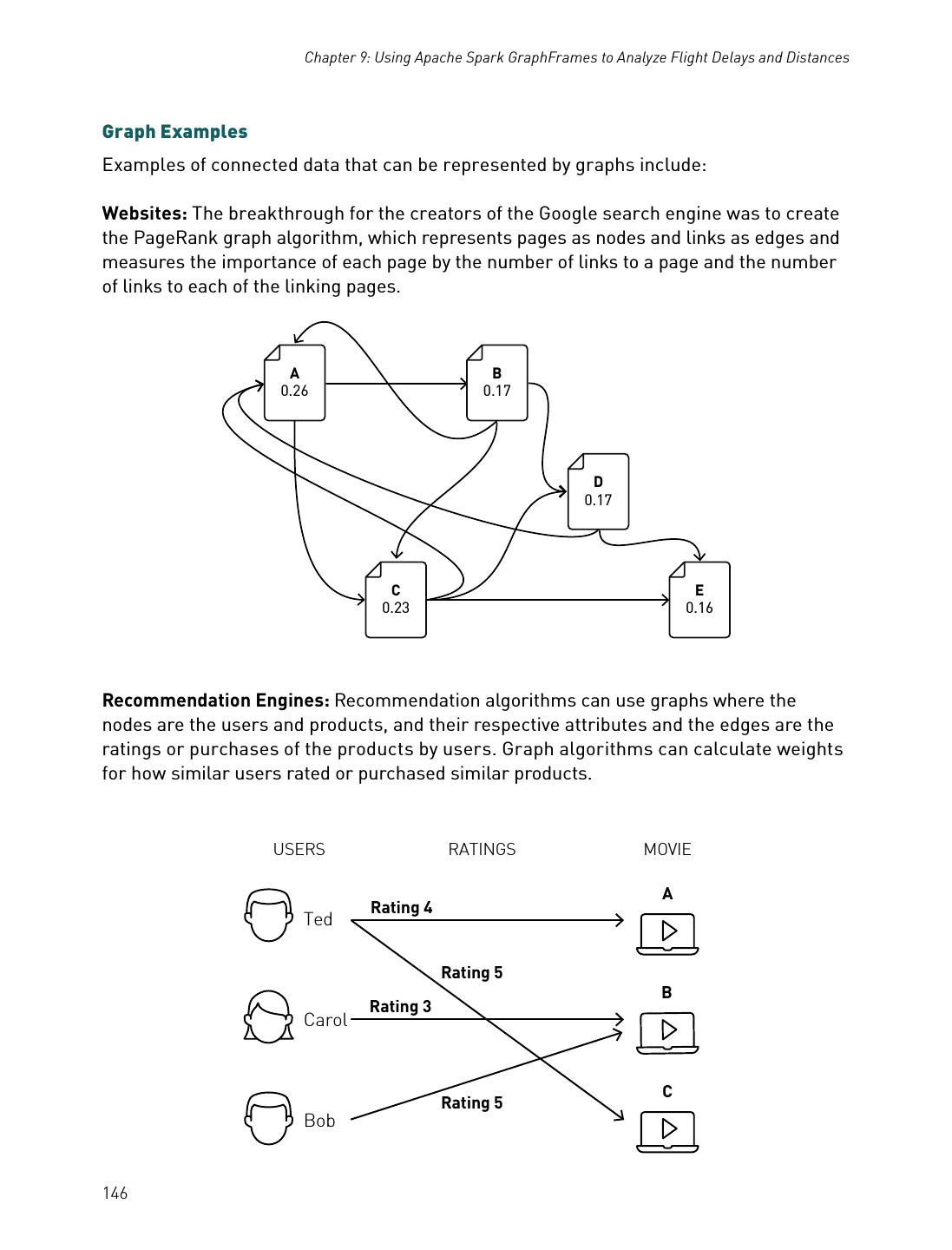 Chapter 9: Using Apache Spark GraphFrames to Analyze Flight Delays and Distances

Graph Examples

Examples of connected data that can be represented by graphs include:

Websites: The breakthrough for the creators of the Google search engine was to create the PageRank graph algorithm, which represents pages as nodes and links as edges and measures the importance of each page by the number of links to a page and the number of links to each of the linking pages.

A
0.26

B
0.17

D
0.17

C
0.23

E
0.16

Recommendation Engines: Recommendation algorithms can use graphs where the nodes are the users and products, and their respective attributes and the edges are the ratings or purchases of the products by users. Graph algorithms can calculate weights for how similar users rated or purchased similar products.

USERS

RATINGS

MOVIE

Ted

Rating 4

A

Rating 5

Carol

Rating 3

B

Bob

Rating 5

C

146