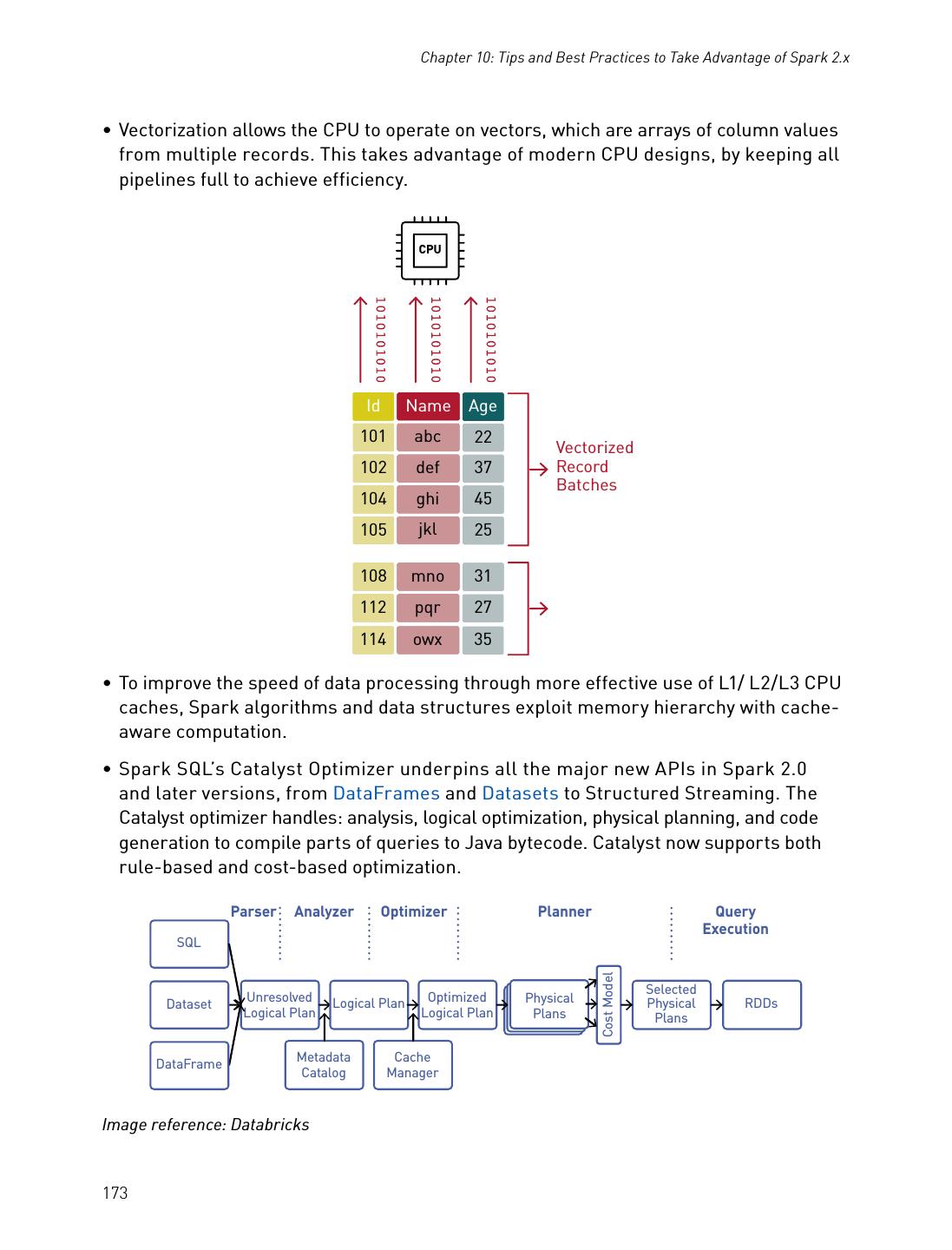 Chapter 10: Tips and Best Practices to Take Advantage of Spark 2.x

• Vectorization allows the CPU to operate on vectors, which are arrays of column values from multiple records. This takes advantage of modern CPU designs, by keeping all pipelines full to achieve efficiency.

CPU

1010101010 1010101010 1010101010

| Id | Name | Age |
|---|---|---|
| 101 | abc | 22 |
| 102 | def | 37 |
| 104 | ghi | 45 |
| 105 | jkl | 25 |
| 108 | mno | 31 |
| 112 | pqr | 27 |
| 114 | owx | 35 |

Vectorized Record Batches

• To improve the speed of data processing through more effective use of L1/ L2/L3 CPU caches, Spark algorithms and data structures exploit memory hierarchy with cache-aware computation.

• Spark SQL's Catalyst Optimizer underpins all the major new APIs in Spark 2.0 and later versions, from DataFrames and Datasets to Structured Streaming. The Catalyst optimizer handles: analysis, logical optimization, physical planning, and code generation to compile parts of queries to Java bytecode. Catalyst now supports both rule-based and cost-based optimization.

Parser Analyzer Optimizer Planner Query Execution

SQL Dataset DataFrame Unresolved Logical Plan Logical Plan Optimized Logical Plan Physical Plans Cost Model Selected Physical Plans RDDs Metadata Catalog Cache Manager

Image reference: Databricks

173