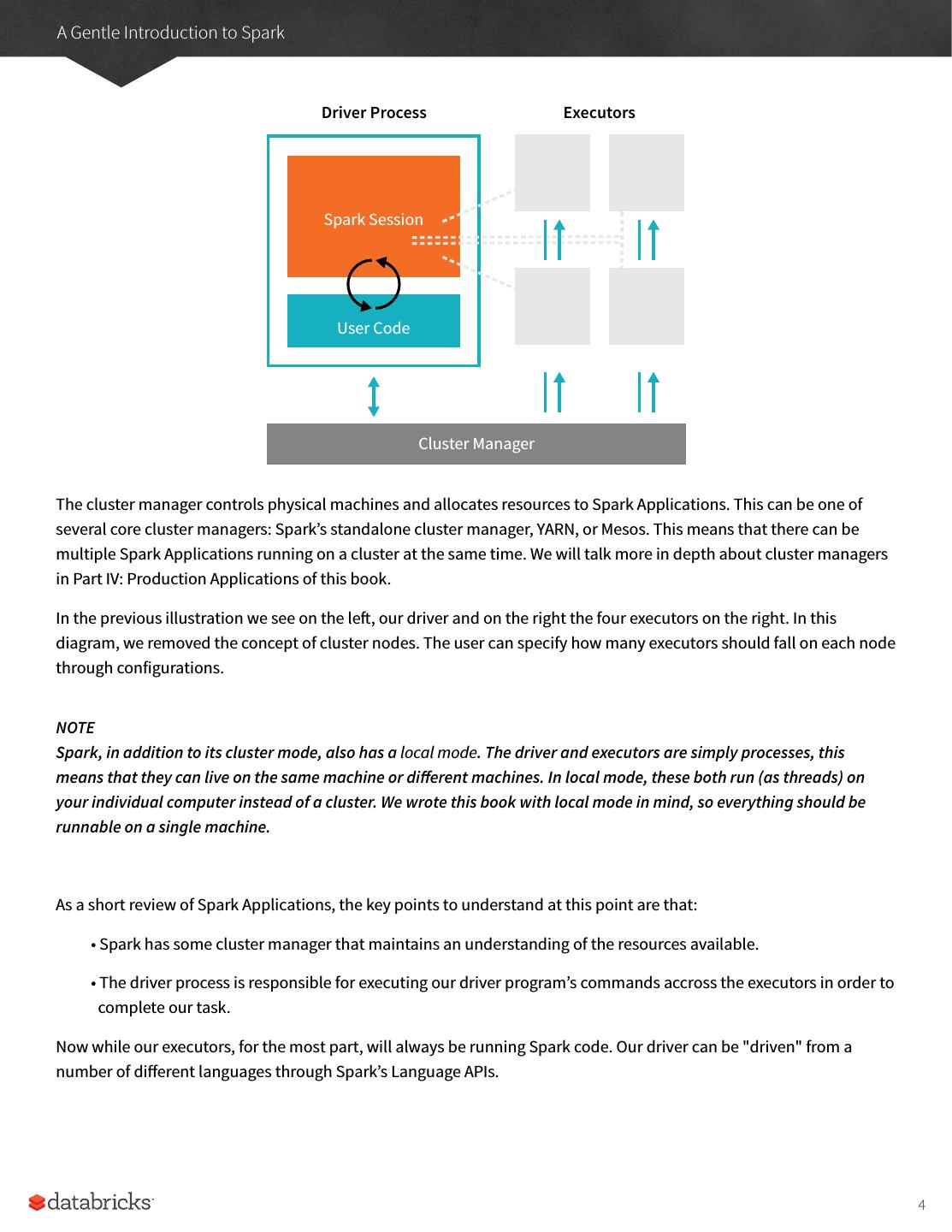 A Gentle Introduction to Spark

Driver Process

Executors

Spark Session

User Code

Cluster Manager

The cluster manager controls physical machines and allocates resources to Spark Applications. This can be one of several core cluster managers: Spark's standalone cluster manager, YARN, or Mesos. This means that there can be multiple Spark Applications running on a cluster at the same time. We will talk more in depth about cluster managers in Part IV: Production Applications of this book.

In the previous illustration we see on the left, our driver and on the right the four executors on the right. In this diagram, we removed the concept of cluster nodes. The user can specify how many executors should fall on each node through configurations.

NOTE
Spark, in addition to its cluster mode, also has a local mode. The driver and executors are simply processes, this means that they can live on the same machine or different machines. In local mode, these both run (as threads) on your individual computer instead of a cluster. We wrote this book with local mode in mind, so everything should be runnable on a single machine.

As a short review of Spark Applications, the key points to understand at this point are that:

• Spark has some cluster manager that maintains an understanding of the resources available.

• The driver process is responsible for executing our driver program's commands accross the executors in order to complete our task.

Now while our executors, for the most part, will always be running Spark code. Our driver can be "driven" from a number of different languages through Spark's Language APIs.

databricks

4