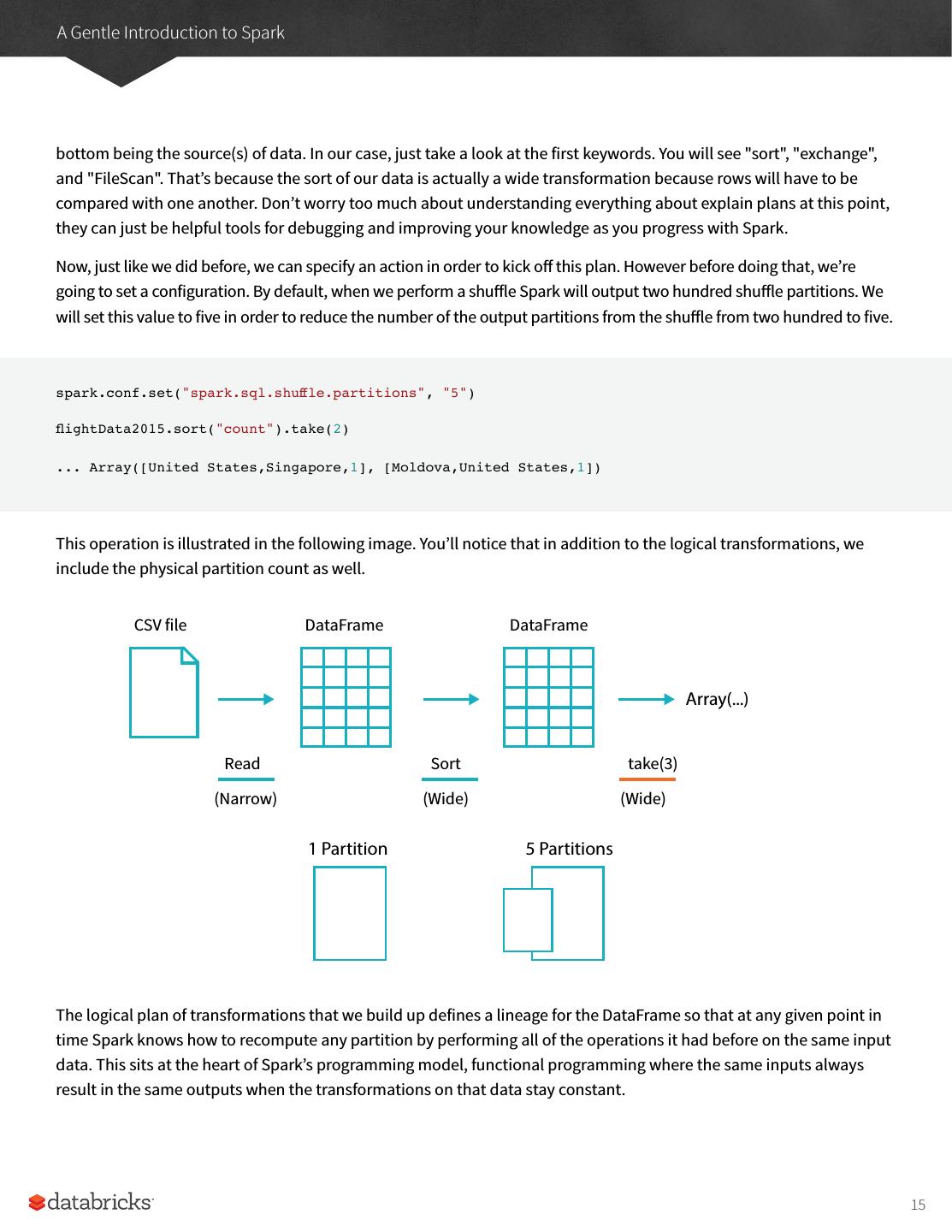 A Gentle Introduction to Spark

bottom being the source(s) of data. In our case, just take a look at the first keywords. You will see "sort", "exchange", and "FileScan". That's because the sort of our data is actually a wide transformation because rows will have to be compared with one another. Don't worry too much about understanding everything about explain plans at this point, they can just be helpful tools for debugging and improving your knowledge as you progress with Spark.

Now, just like we did before, we can specify an action in order to kick off this plan. However before doing that, we're going to set a configuration. By default, when we perform a shuffle Spark will output two hundred shuffle partitions. We will set this value to five in order to reduce the number of the output partitions from the shuffle from two hundred to five.

spark.conf.set("spark.sql.shuffle.partitions", "5")

flightData2015.sort("count").take(2)

... Array([United States,Singapore,1], [Moldova,United States,1])

This operation is illustrated in the following image. You'll notice that in addition to the logical transformations, we include the physical partition count as well.

CSV file

DataFrame

DataFrame

Array(...)

Read

(Narrow)

Sort

(Wide)

take(3)

(Wide)

1 Partition

5 Partitions

The logical plan of transformations that we build up defines a lineage for the DataFrame so that at any given point in time Spark knows how to recompute any partition by performing all of the operations it had before on the same input data. This sits at the heart of Spark's programming model, functional programming where the same inputs always result in the same outputs when the transformations on that data stay constant.

databricks

15