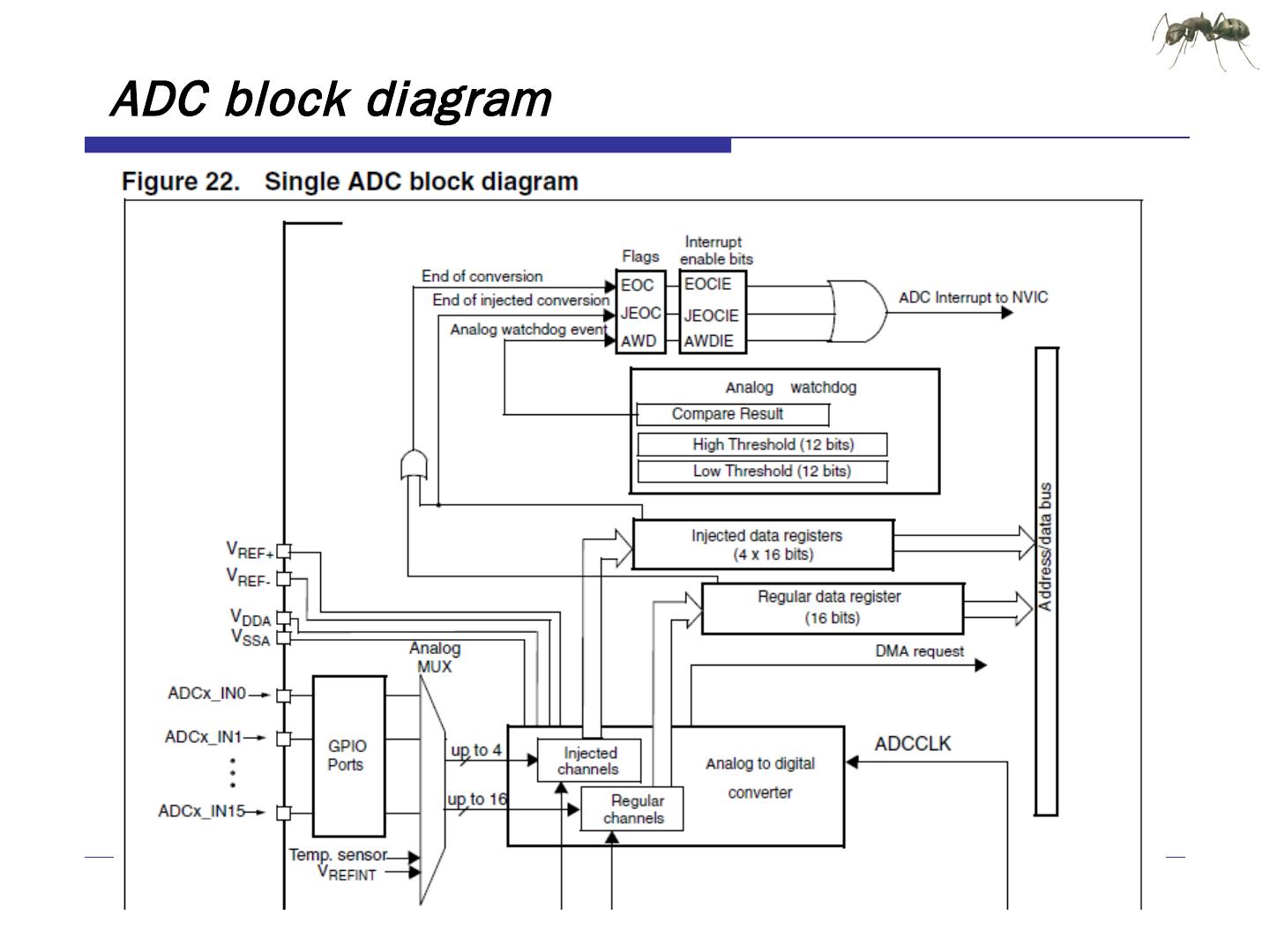 ADC block diagram

Figure 22. Single ADC block diagram

Flags

Interrupt enable bits

End of conversion

End of injected conversion

Analog watchdog event

EOC

JEOC

AWD

EOCIE

JEOCIE

AWDIE

ADC Interrupt to NVIC

Analog watchdog

Compare Result

High Threshold (12 bits)

Low Threshold (12 bits)

Injected data registers (4 x 16 bits)

Regular data register (16 bits)

Address/data bus

DMA request

$V_{REF+}$

$V_{REF-}$

$V_{DDA}$

$V_{SSA}$

Analog MUX

ADCx_IN0

ADCx_IN1

ADCx_IN15

GPIO Ports

up to 4

up to 16

Injected channels

Regular channels

Analog to digital converter

ADCCLK

Temp. sensor

$V_{REFINT}$