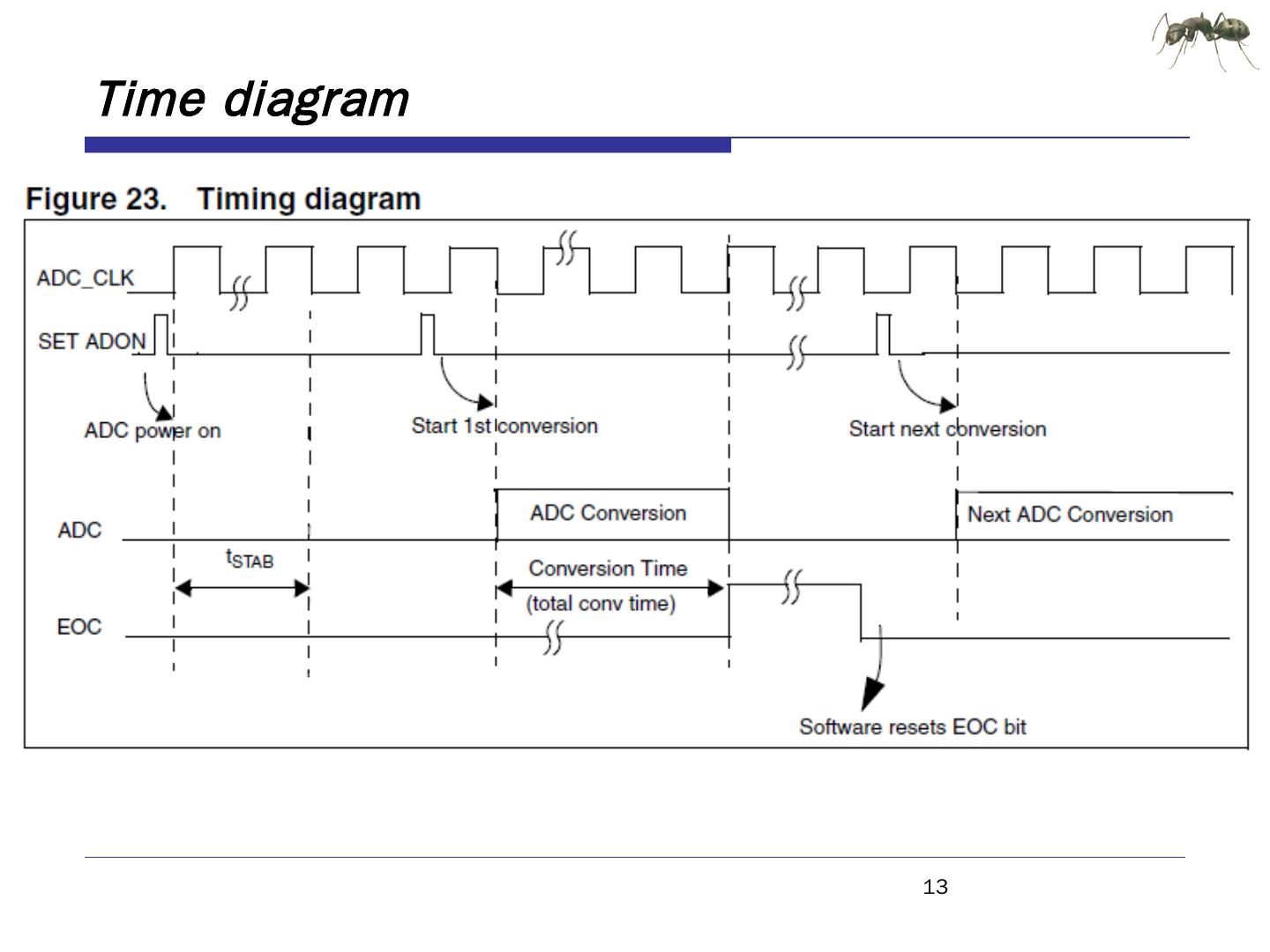 Time diagram

Figure 23. Timing diagram

ADC_CLK

SET ADON

ADC power on

Start 1st conversion

Start next conversion

ADC

ADC Conversion

Next ADC Conversion

$t_{STAB}$

Conversion Time

(total conv time)

EOC

Software resets EOC bit

13