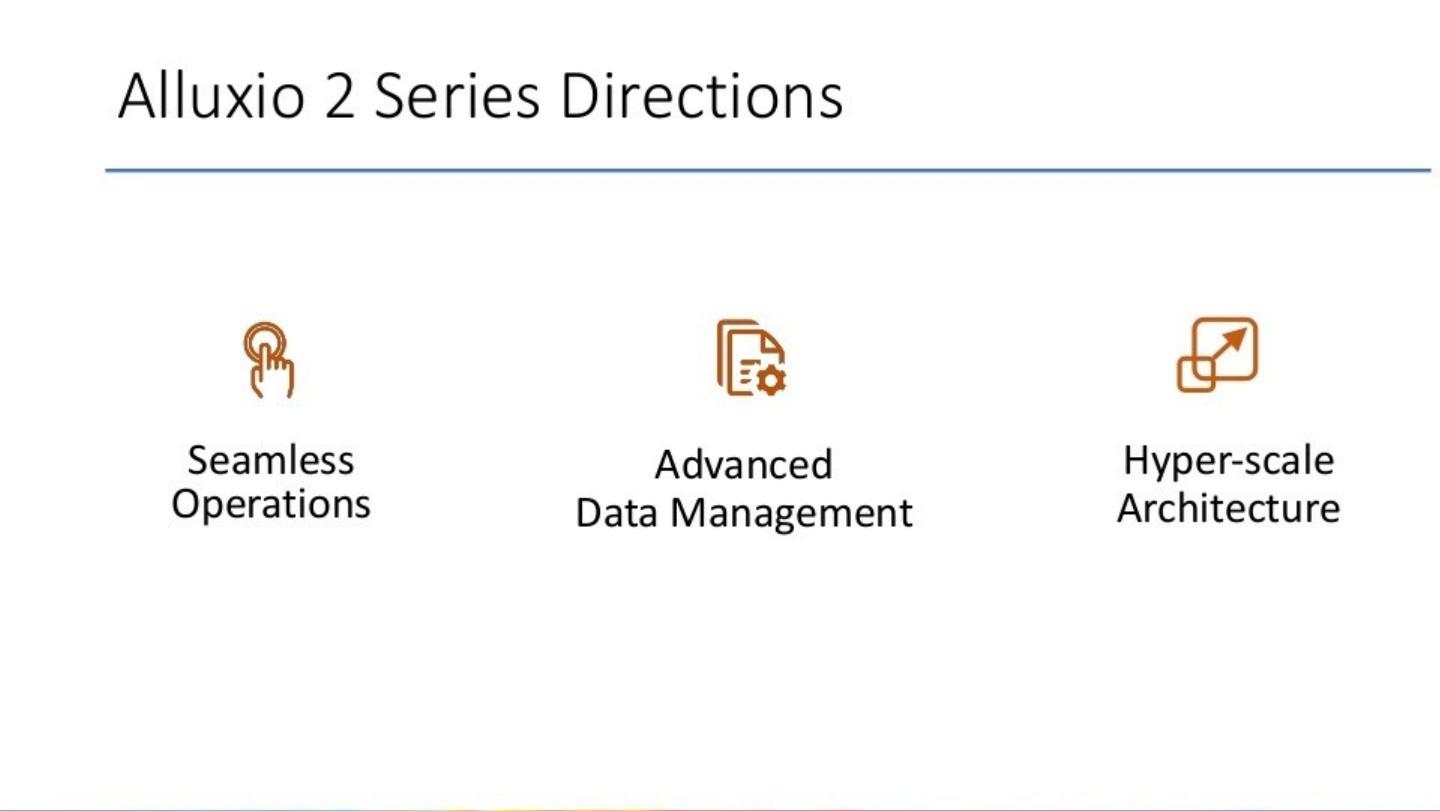 Alluxio 2 Series Directions

Seamless
Operations

Advanced
Data Management

Hyper-scale
Architecture