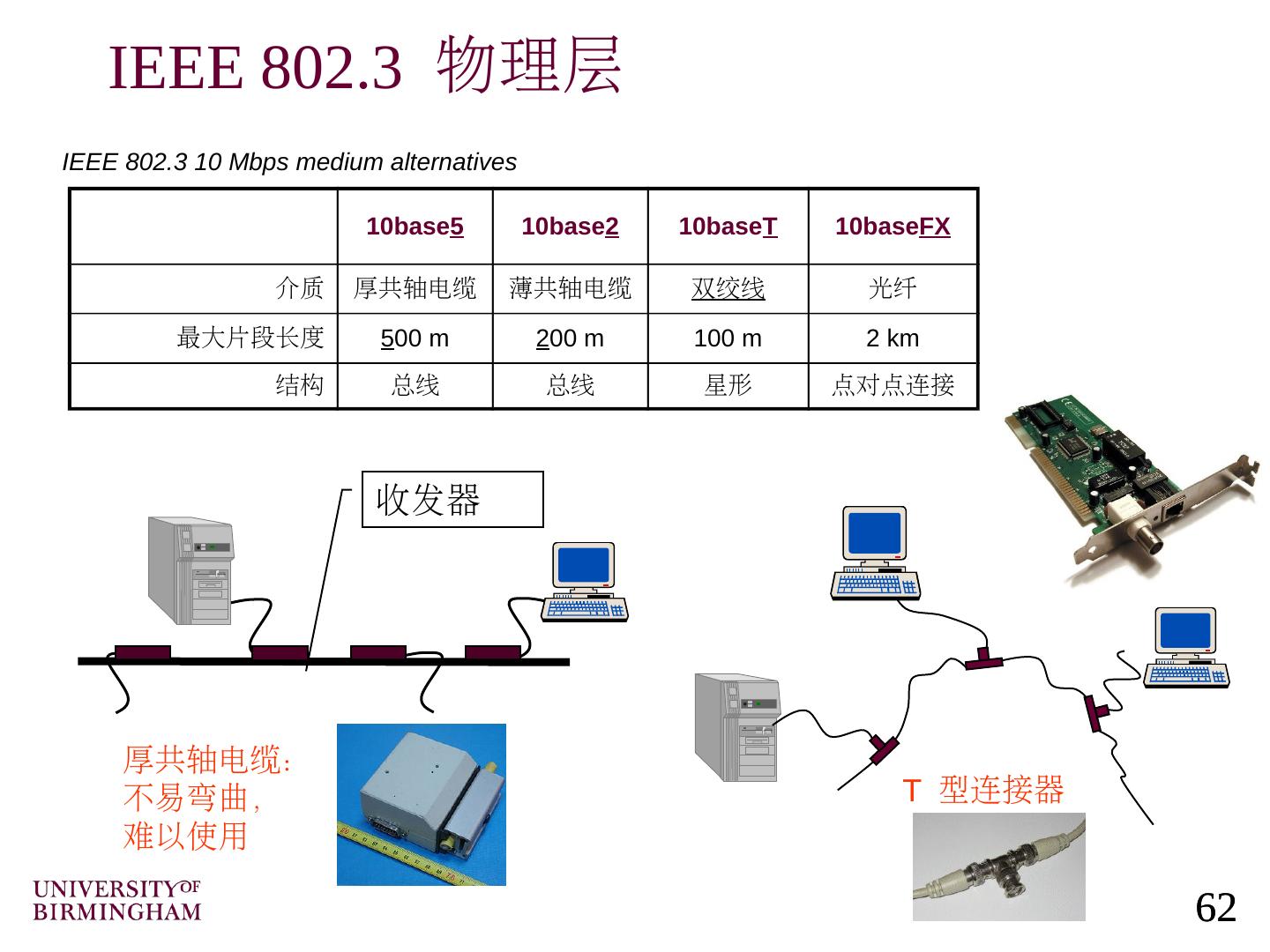 IEEE 802.3 物理层

IEEE 802.3 10 Mbps medium alternatives

| | 10base5 | 10base2 | 10baseT | 10baseFX |
|---|---|---|---|---|
| 介质 | 厚共轴电缆 | 薄共轴电缆 | 双绞线 | 光纤 |
| 最大片段长度 | 500 m | 200 m | 100 m | 2 km |
| 结构 | 总线 | 总线 | 星形 | 点对点连接 |

收发器

厚共轴电缆:
不易弯曲,
难以使用

T 型连接器

UNIVERSITY OF
BIRMINGHAM

62