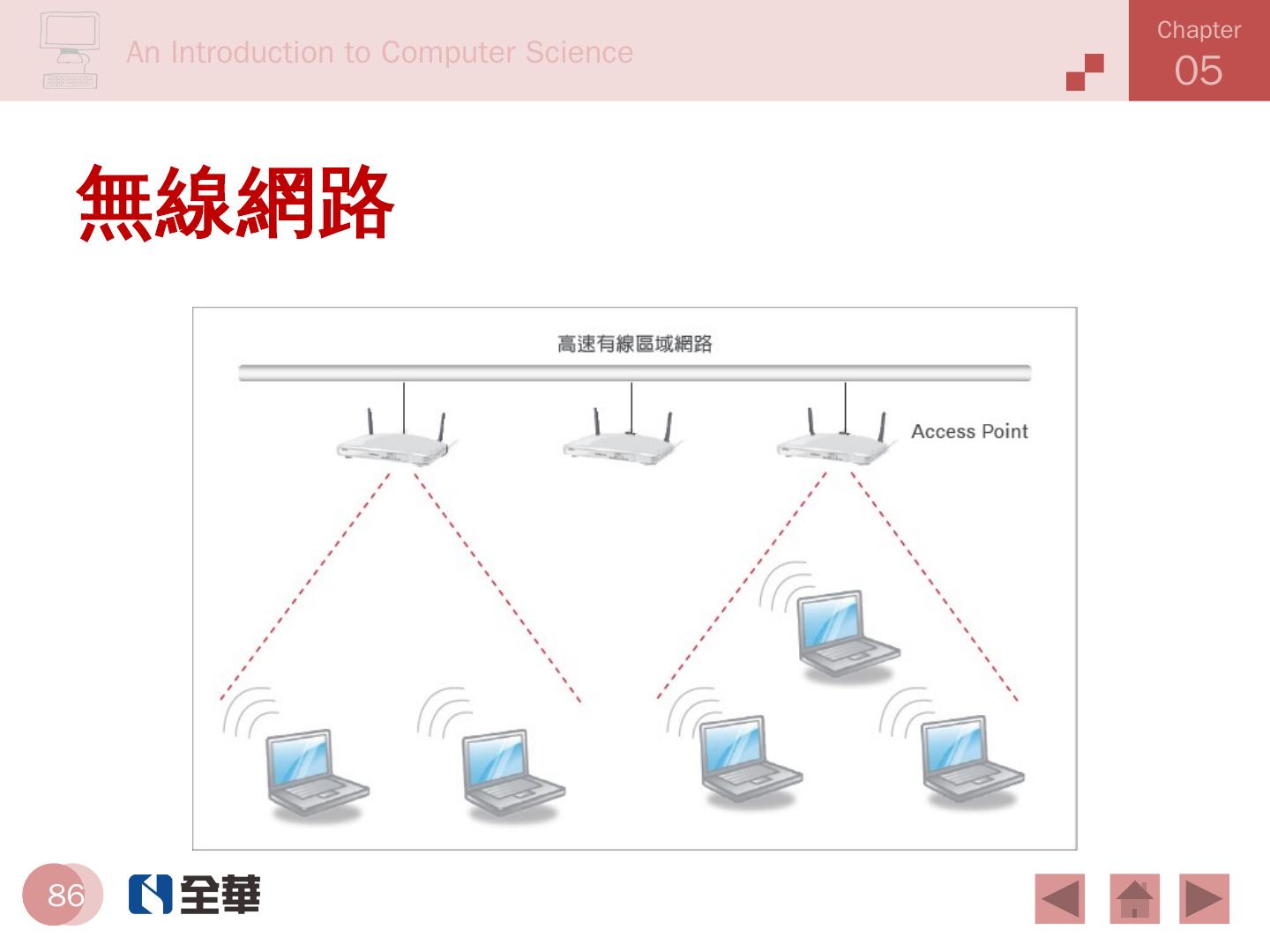 An Introduction to Computer Science

Chapter 05

無線網路

高速有線區域網路

Access Point

86

全華