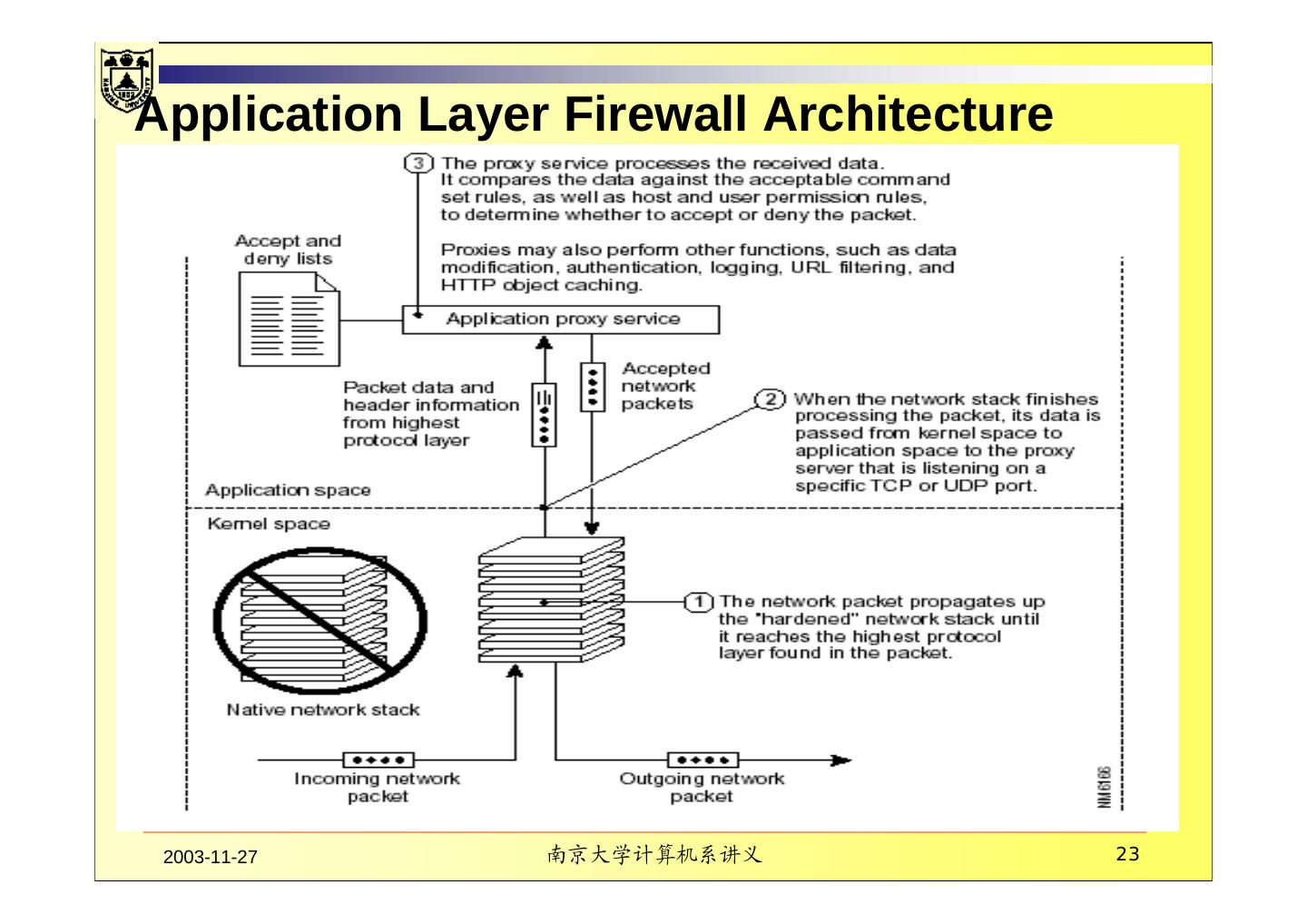 Application Layer Firewall Architecture

3 The proxy service processes the received data. It compares the data against the acceptable command set rules, as well as host and user permission rules, to determine whether to accept or deny the packet.

Proxies may also perform other functions, such as data modification, authentication, logging, URL filtering, and HTTP object caching.

Accept and deny lists

Application proxy service

Packet data and header information from highest protocol layer

Accepted network packets

2 When the network stack finishes processing the packet, its data is passed from kernel space to application space to the proxy server that is listening on a specific TCP or UDP port.

Application space

Kernel space

1 The network packet propagates up the "hardened" network stack until it reaches the highest protocol layer found in the packet.

Native network stack

Incoming network packet

Outgoing network packet

NM6166

2003-11-27

南京大学计算机系讲义

23