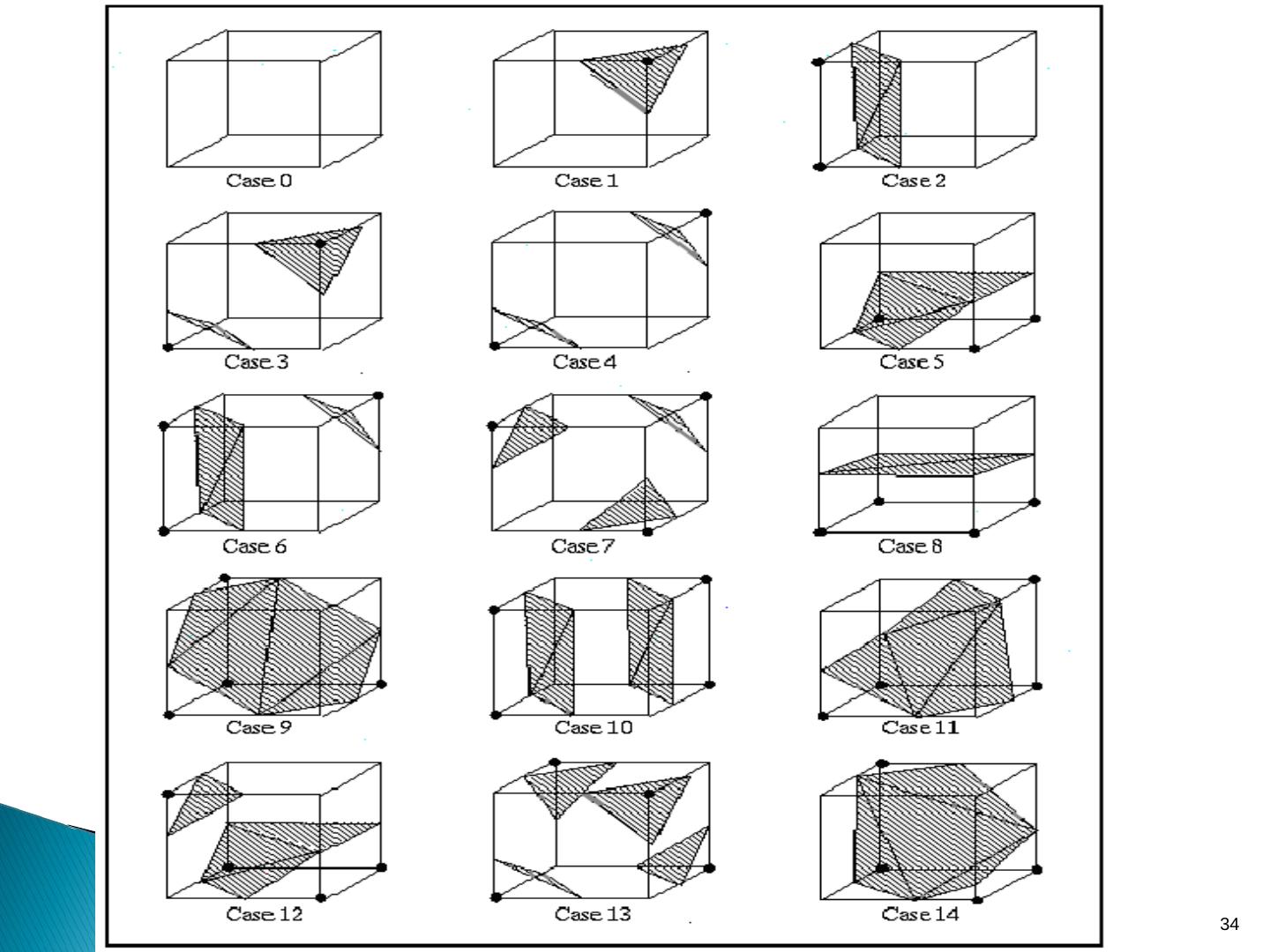 Case 0
Case 1
Case 2
Case 3
Case 4
Case 5
Case 6
Case 7
Case 8
Case 9
Case 10
Case 11
Case 12
Case 13
Case 14

34