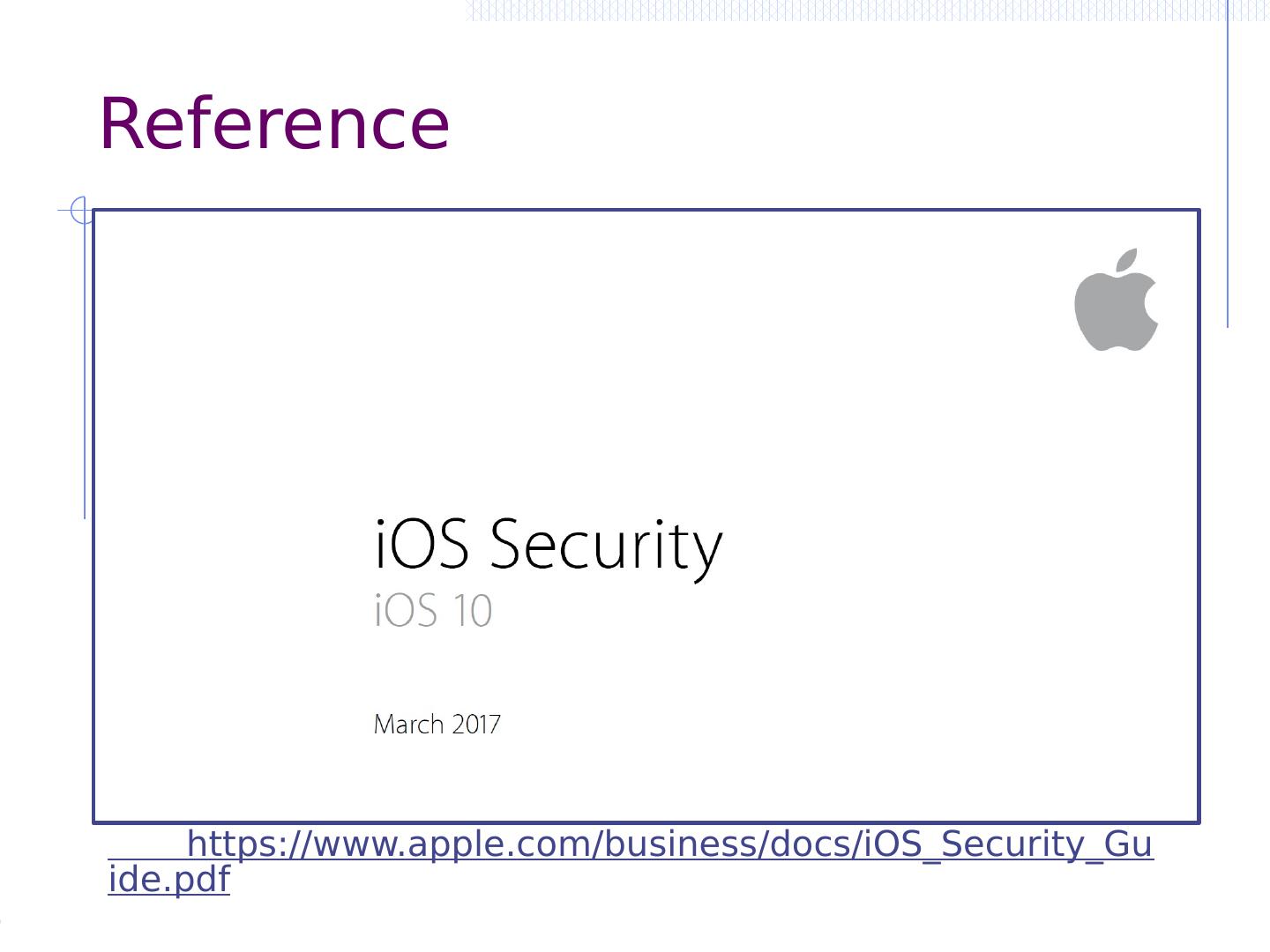 Reference

iOS Security
iOS 10

March 2017

https://www.apple.com/business/docs/iOS_Security_Guide.pdf