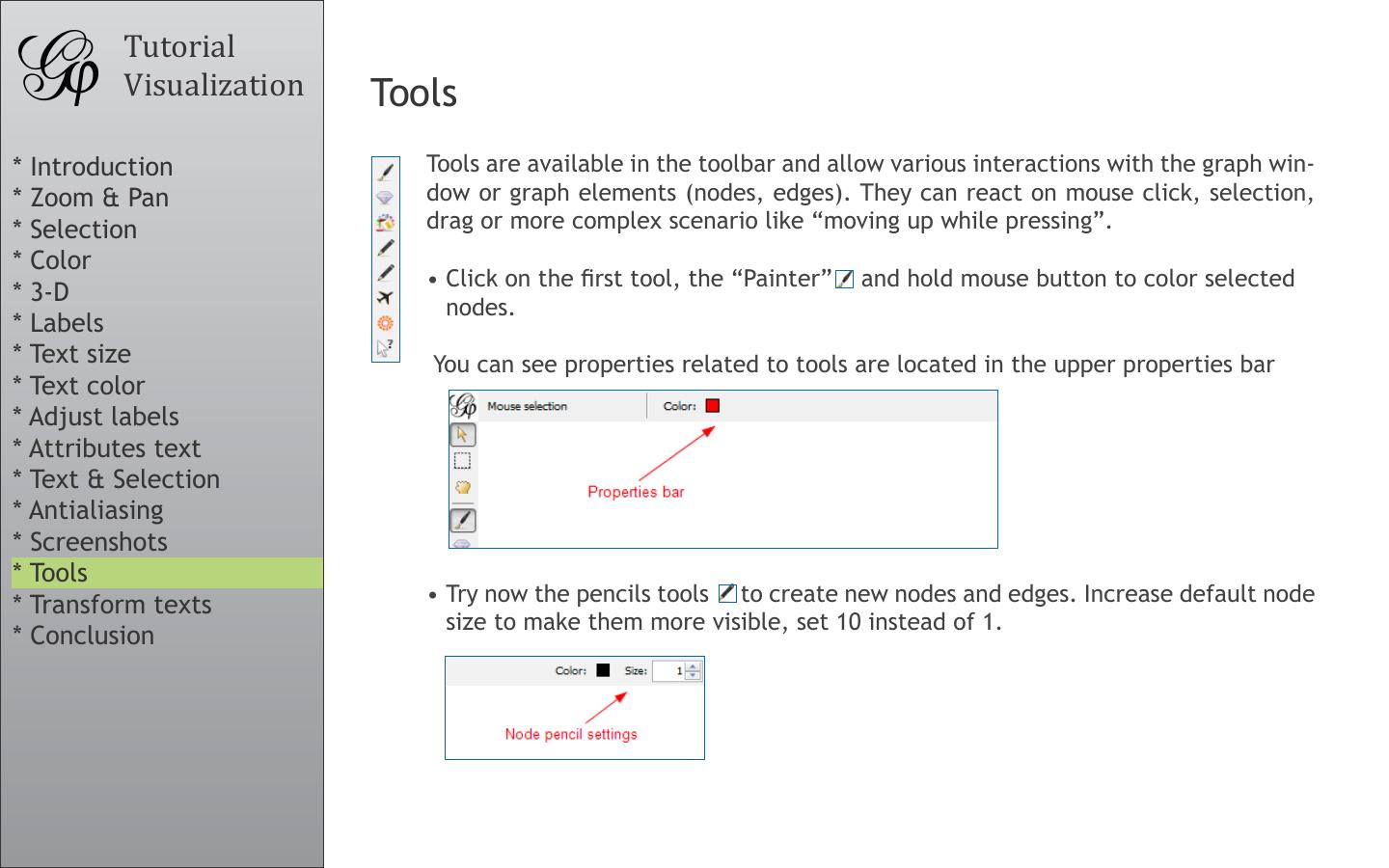 Tutorial
Visualization

* Introduction
* Zoom & Pan
* Selection
* Color
* 3-D
* Labels
* Text size
* Text color
* Adjust labels
* Attributes text
* Text & Selection
* Antialiasing
* Screenshots
* Tools
* Transform texts
* Conclusion

Tools

Tools are available in the toolbar and allow various interactions with the graph window or graph elements (nodes, edges). They can react on mouse click, selection, drag or more complex scenario like “moving up while pressing”.

• Click on the first tool, the “Painter” and hold mouse button to color selected nodes.

You can see properties related to tools are located in the upper properties bar

Mouse selection
Color:
Properties bar

• Try now the pencils tools to create new nodes and edges. Increase default node size to make them more visible, set 10 instead of 1.

Color: Size: 1
Node pencil settings