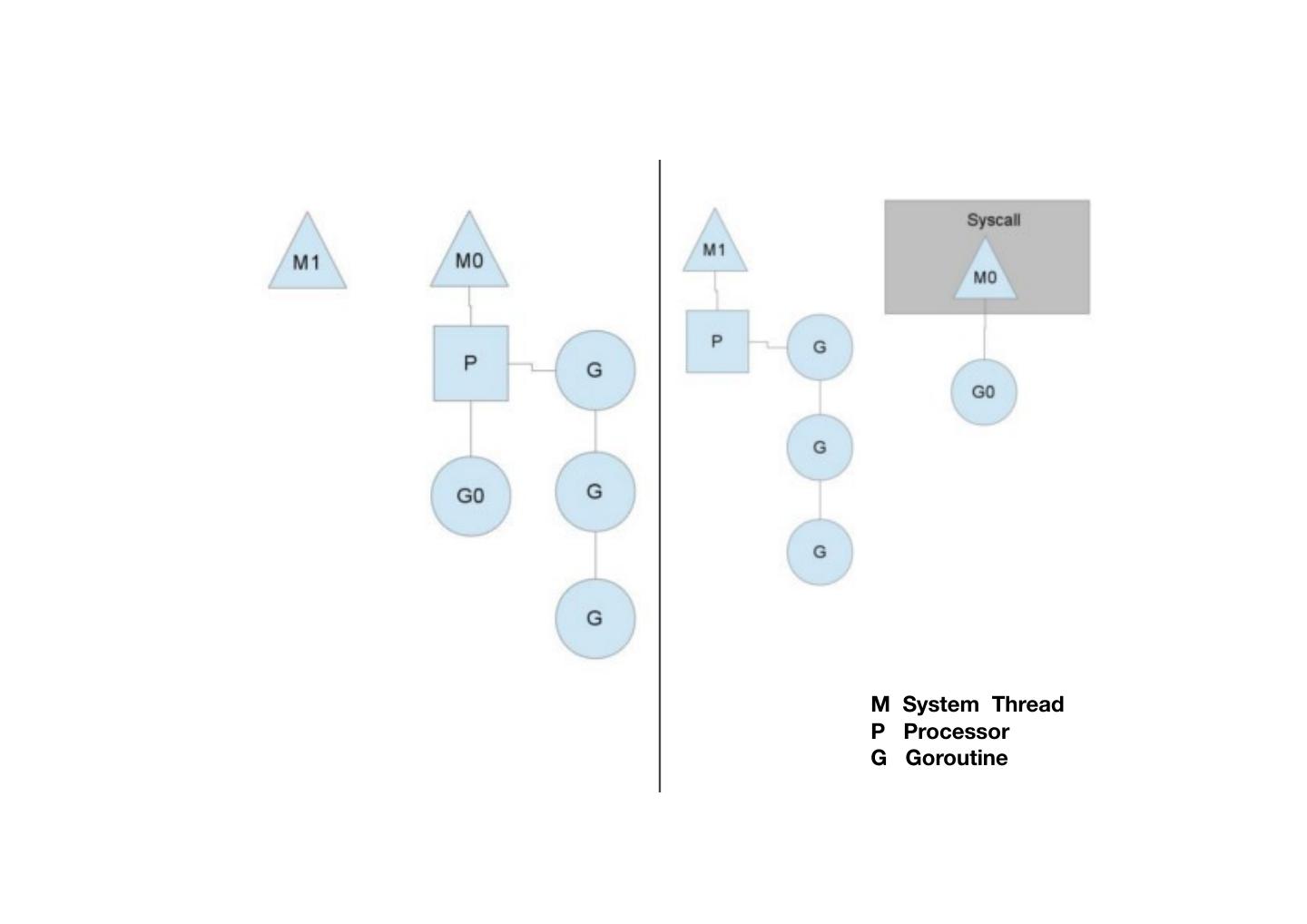 M1

M0

P

G

G0

G

G

M1

P

G

G

G

Syscall

M0

G0

M System Thread
P Processor
G Goroutine