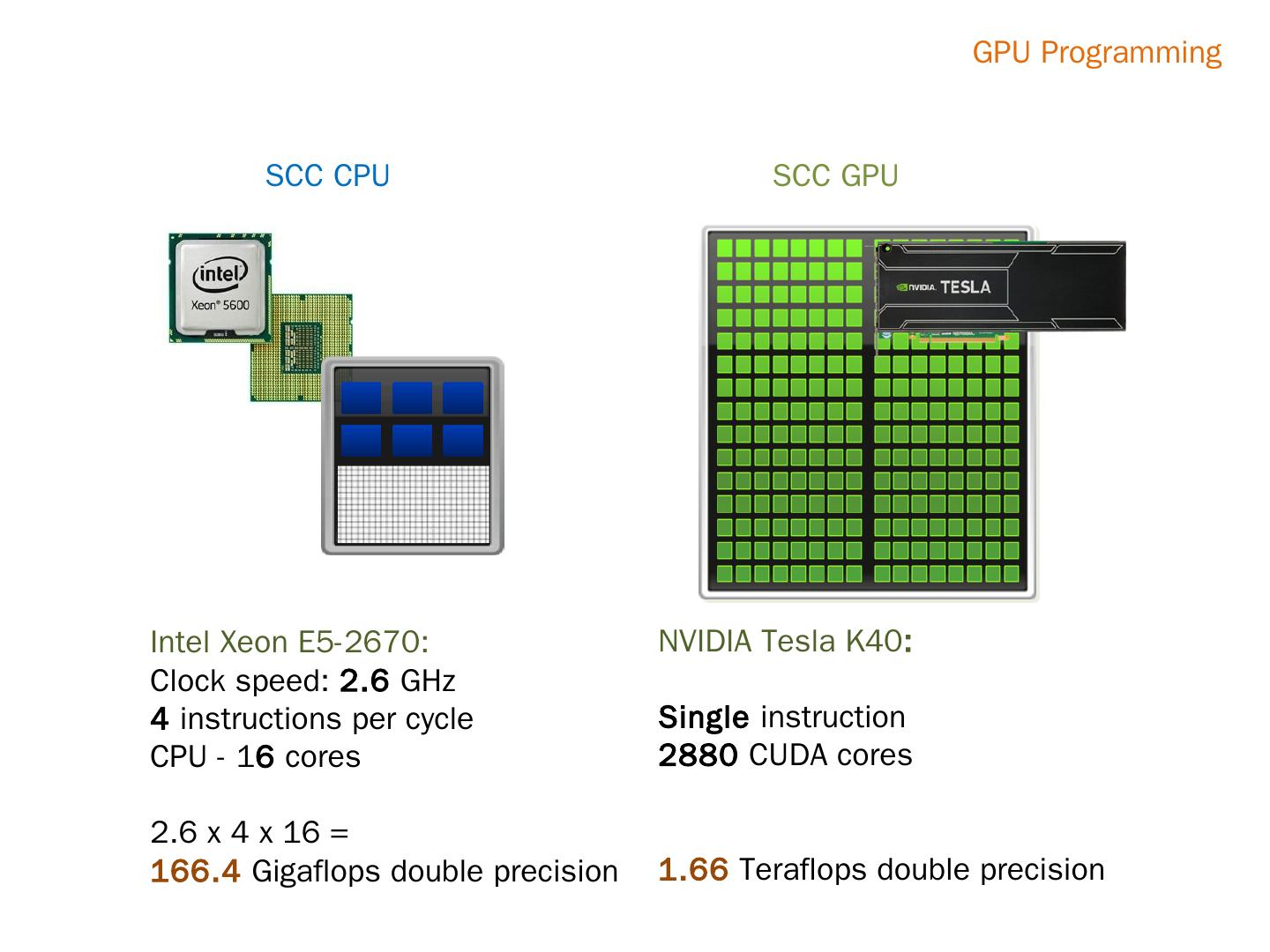 GPU Programming

SCC CPU

intel
Xeon® 5600

Intel Xeon E5-2670:
Clock speed: 2.6 GHz
4 instructions per cycle
CPU - 16 cores

2.6 x 4 x 16 =
166.4 Gigaflops double precision

SCC GPU

NVIDIA. TESLA

NVIDIA Tesla K40:

Single instruction
2880 CUDA cores

1.66 Teraflops double precision