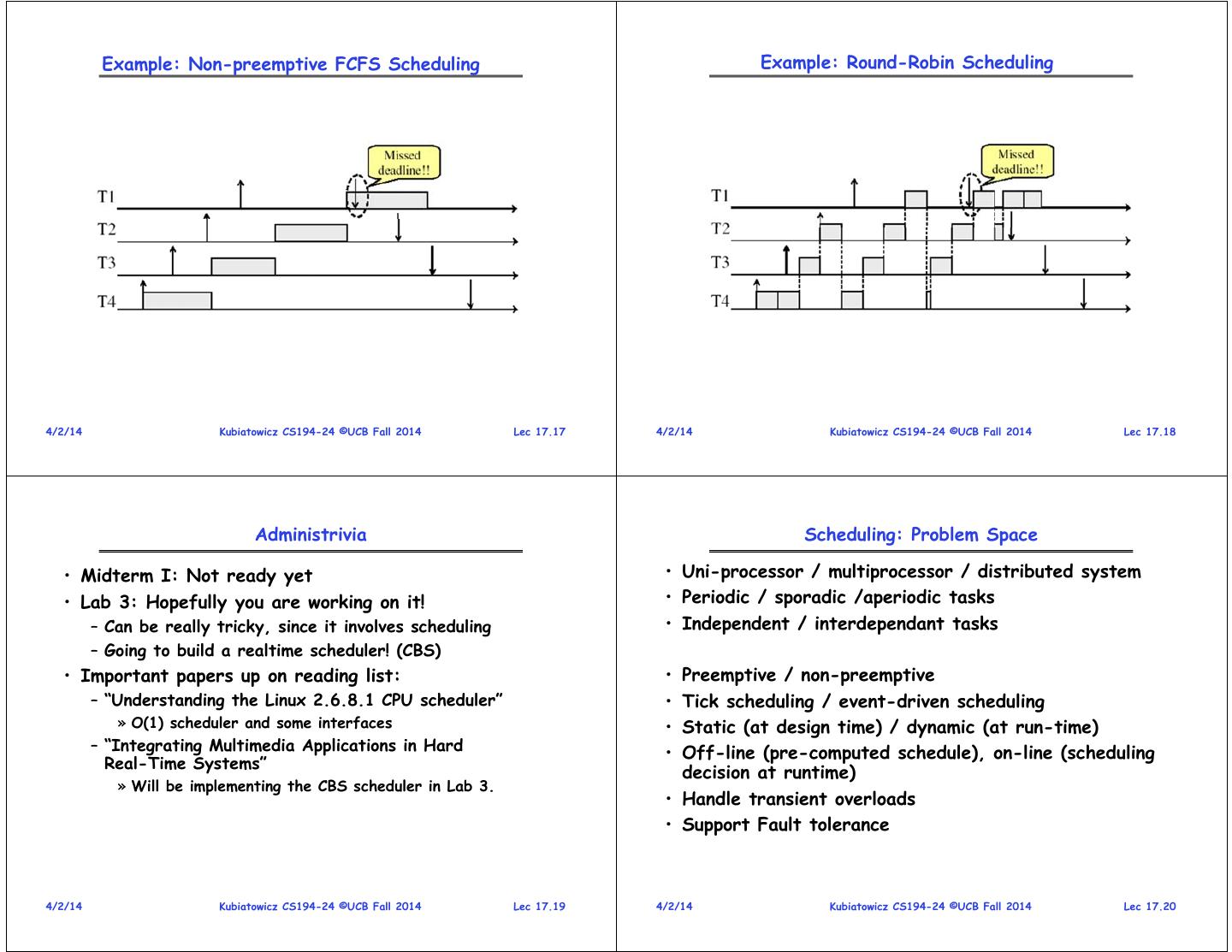 Example: Non-preemptive FCFS Scheduling

Missed deadline!!

T1
T2
T3
T4

4/2/14 Kubiatowicz CS194-24 ©UCB Fall 2014 Lec 17.17

Example: Round-Robin Scheduling

Missed deadline!!

T1
T2
T3
T4

4/2/14 Kubiatowicz CS194-24 ©UCB Fall 2014 Lec 17.18

Administrivia

• Midterm I: Not ready yet
• Lab 3: Hopefully you are working on it!
– Can be really tricky, since it involves scheduling
– Going to build a realtime scheduler! (CBS)
• Important papers up on reading list:
– "Understanding the Linux 2.6.8.1 CPU scheduler"
» O(1) scheduler and some interfaces
– "Integrating Multimedia Applications in Hard Real-Time Systems"
» Will be implementing the CBS scheduler in Lab 3.

4/2/14 Kubiatowicz CS194-24 ©UCB Fall 2014 Lec 17.19

Scheduling: Problem Space

• Uni-processor / multiprocessor / distributed system
• Periodic / sporadic /aperiodic tasks
• Independent / interdependant tasks

• Preemptive / non-preemptive
• Tick scheduling / event-driven scheduling
• Static (at design time) / dynamic (at run-time)
• Off-line (pre-computed schedule), on-line (scheduling decision at runtime)
• Handle transient overloads
• Support Fault tolerance

4/2/14 Kubiatowicz CS194-24 ©UCB Fall 2014 Lec 17.20