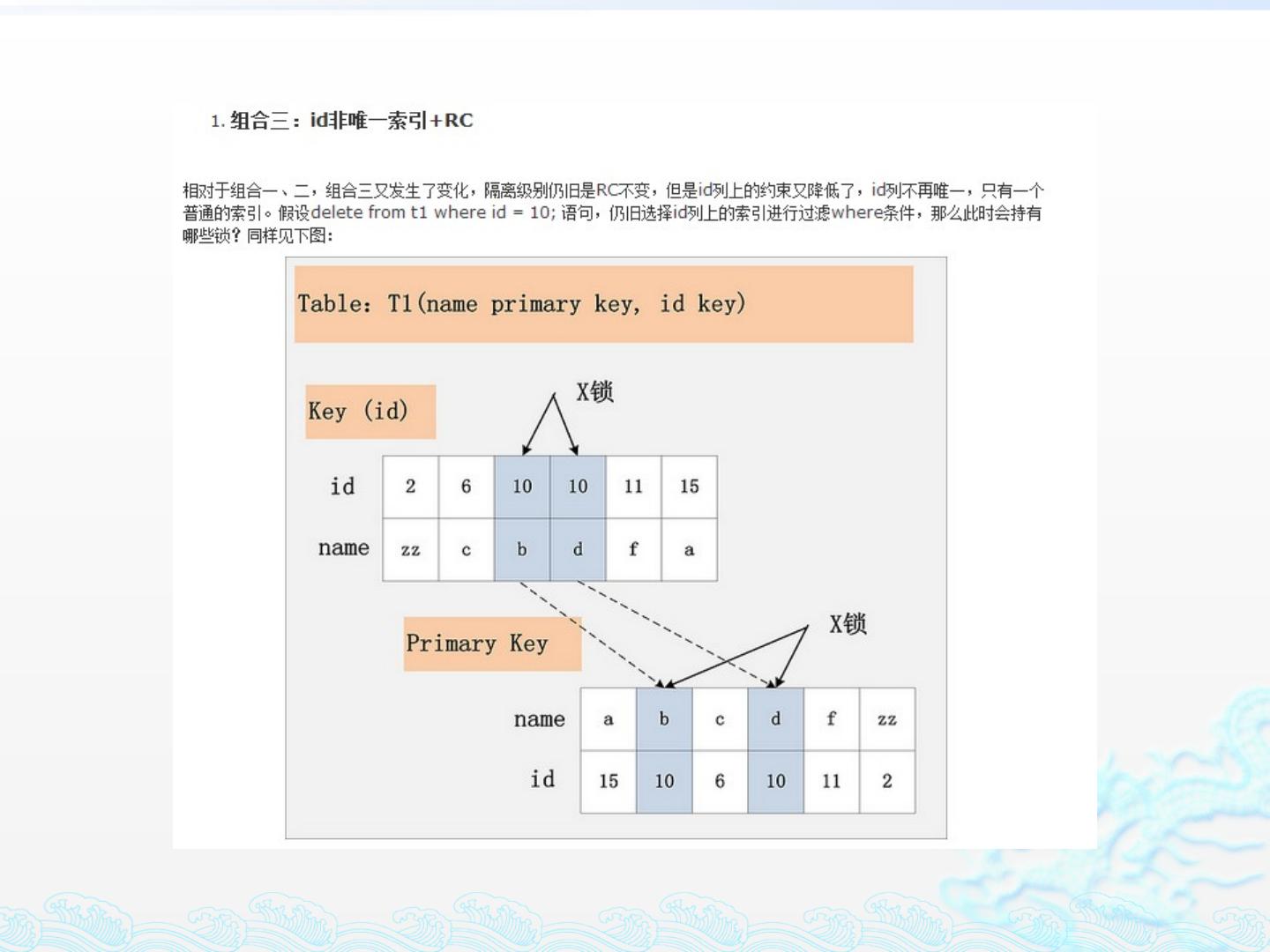 1. 组合三：id非唯一索引+RC

相对于组合一、二，组合三又发生了变化，隔离级别仍旧是RC不变，但是id列上的约束又降低了，id列不再唯一，只有一个普通的索引。假设delete from t1 where id = 10; 语句，仍旧选择id列上的索引进行过滤where条件，那么此时会持有哪些锁？同样见下图：

Table: T1(name primary key, id key)

Key (id)

X锁

| id | 2 | 6 | 10 | 10 | 11 | 15 |
|---|---|---|---|---|---|---|
| name | zz | c | b | d | f | a |

Primary Key

X锁

| name | a | b | c | d | f | zz |
|---|---|---|---|---|---|---|
| id | 15 | 10 | 6 | 10 | 11 | 2 |