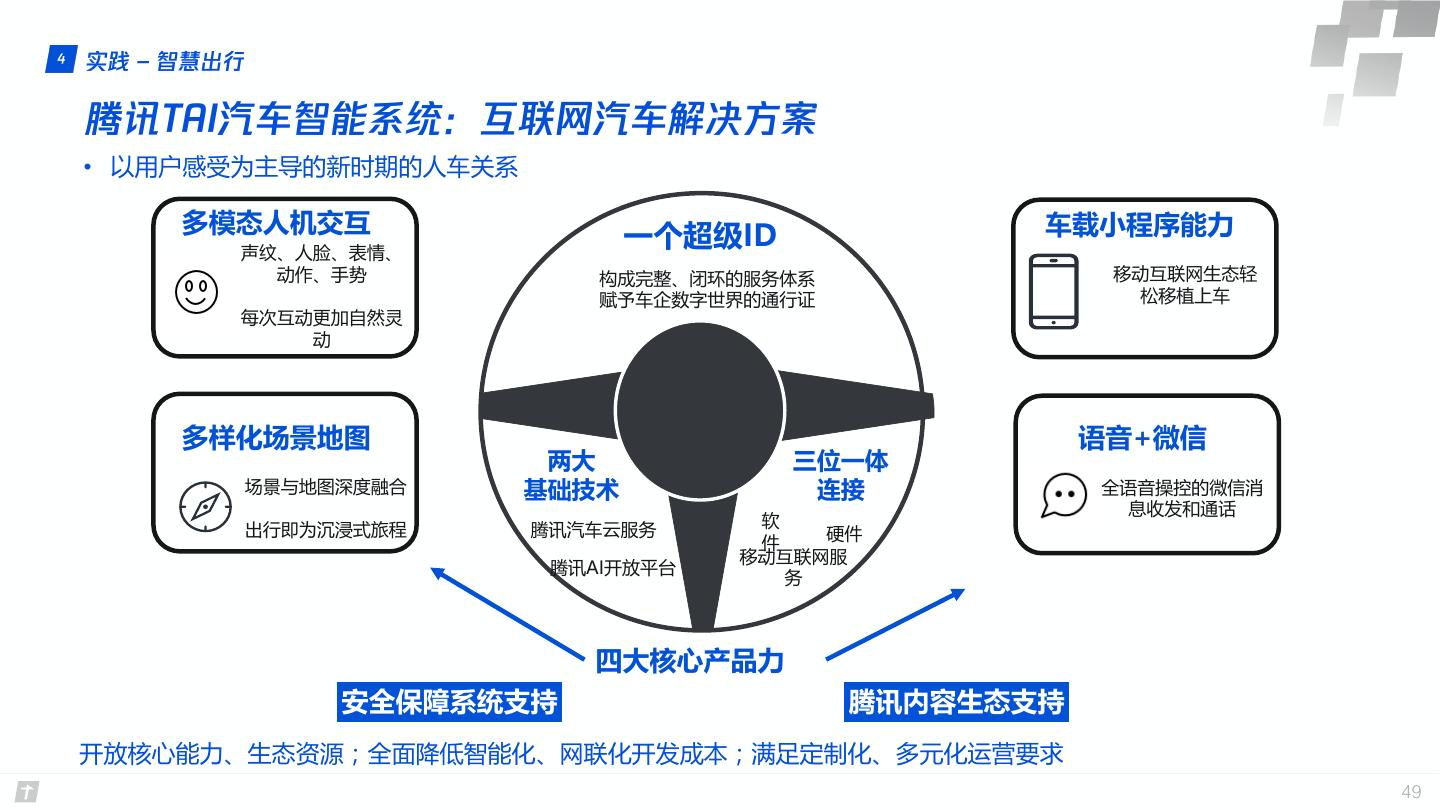 4 实践 – 智慧出行

腾讯TAI汽车智能系统：互联网汽车解决方案

• 以用户感受为主导的新时期的人车关系

多模态人机交互
声纹、人脸、表情、动作、手势
每次互动更加自然灵动

多样化场景地图
场景与地图深度融合
出行即为沉浸式旅程

一个超级ID
构成完整、闭环的服务体系
赋予车企数字世界的通行证

两大基础技术
腾讯汽车云服务
腾讯AI开放平台

三位一体连接
软件
硬件
移动互联网服务

车载小程序能力
移动互联网生态轻松移植上车

语音+微信
全语音操控的微信消息收发和通话

四大核心产品力

安全保障系统支持

腾讯内容生态支持

开放核心能力、生态资源；全面降低智能化、网联化开发成本；满足定制化、多元化运营要求

49