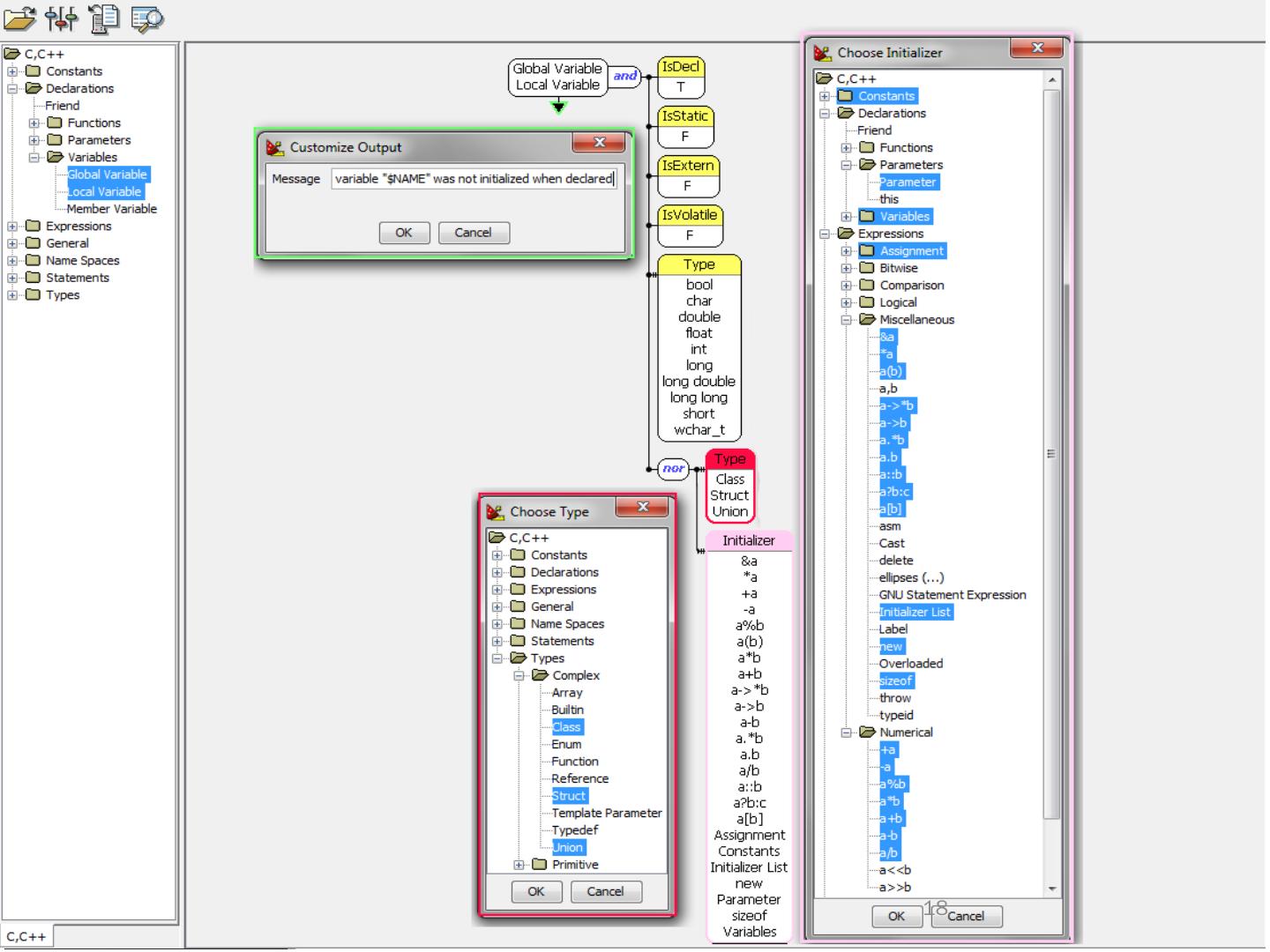 C,C++
Constants
Declarations
Friend
Functions
Parameters
Variables
Global Variable
Local Variable
Member Variable
Expressions
General
Name Spaces
Statements
Types

C,C++

Global Variable
Local Variable
and

IsDecl
T
IsStatic
F
IsExtern
F
IsVolatile
F

Type
bool
char
double
float
int
long
long double
long long
short
wchar_t

nor
Type
Class
Struct
Union

Initializer
&a
*a
+a
-a
a%b
a(b)
a*b
a+b
a->*b
a->b
a-b
a.*b
a.b
a/b
a::b
a?b:c
a[b]
Assignment
Constants
Initializer List
new
Parameter
sizeof
Variables

Customize Output
Message variable "$NAME" was not initialized when declared
OK Cancel

Choose Type
C,C++
Constants
Declarations
Expressions
General
Name Spaces
Statements
Types
Complex
Array
Builtin
Class
Enum
Function
Reference
Struct
Template Parameter
Typedef
Union
Primitive
OK Cancel

Choose Initializer
C,C++
Constants
Declarations
Friend
Functions
Parameters
Parameter
this
Variables
Expressions
Assignment
Bitwise
Comparison
Logical
Miscellaneous
&a
*a
a(b)
a,b
a->*b
a->b
a.*b
a.b
a::b
a?b:c
a[b]
asm
Cast
delete
ellipses (...)
GNU Statement Expression
Initializer List
Label
new
Overloaded
sizeof
throw
typeid
Numerical
+a
-a
a%b
a*b
a+b
a-b
a/b
a<<b
a>>b
OK 18 Cancel