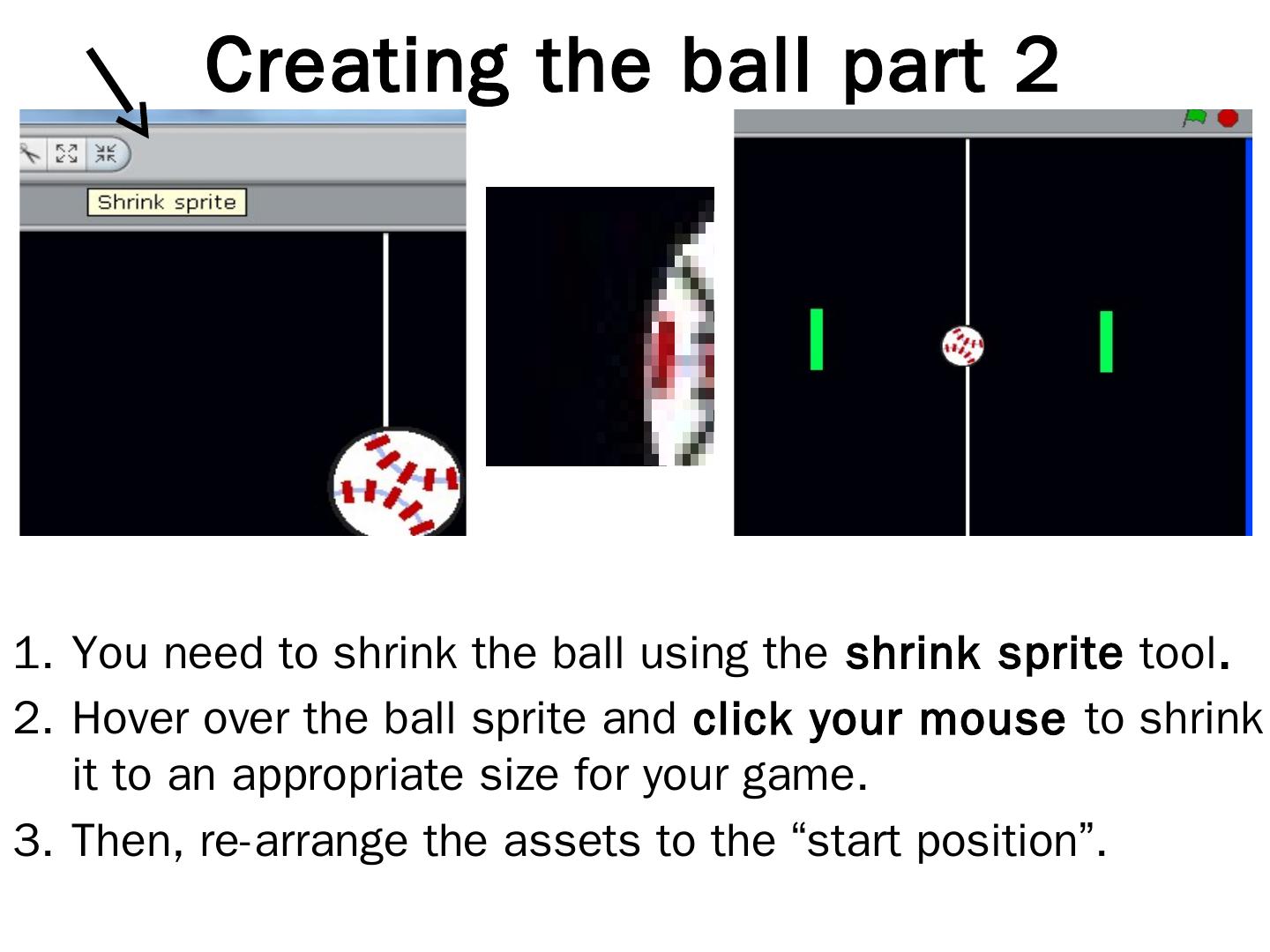 Creating the ball part 2

Shrink sprite

1. You need to shrink the ball using the shrink sprite tool.
2. Hover over the ball sprite and click your mouse to shrink it to an appropriate size for your game.
3. Then, re-arrange the assets to the “start position”.