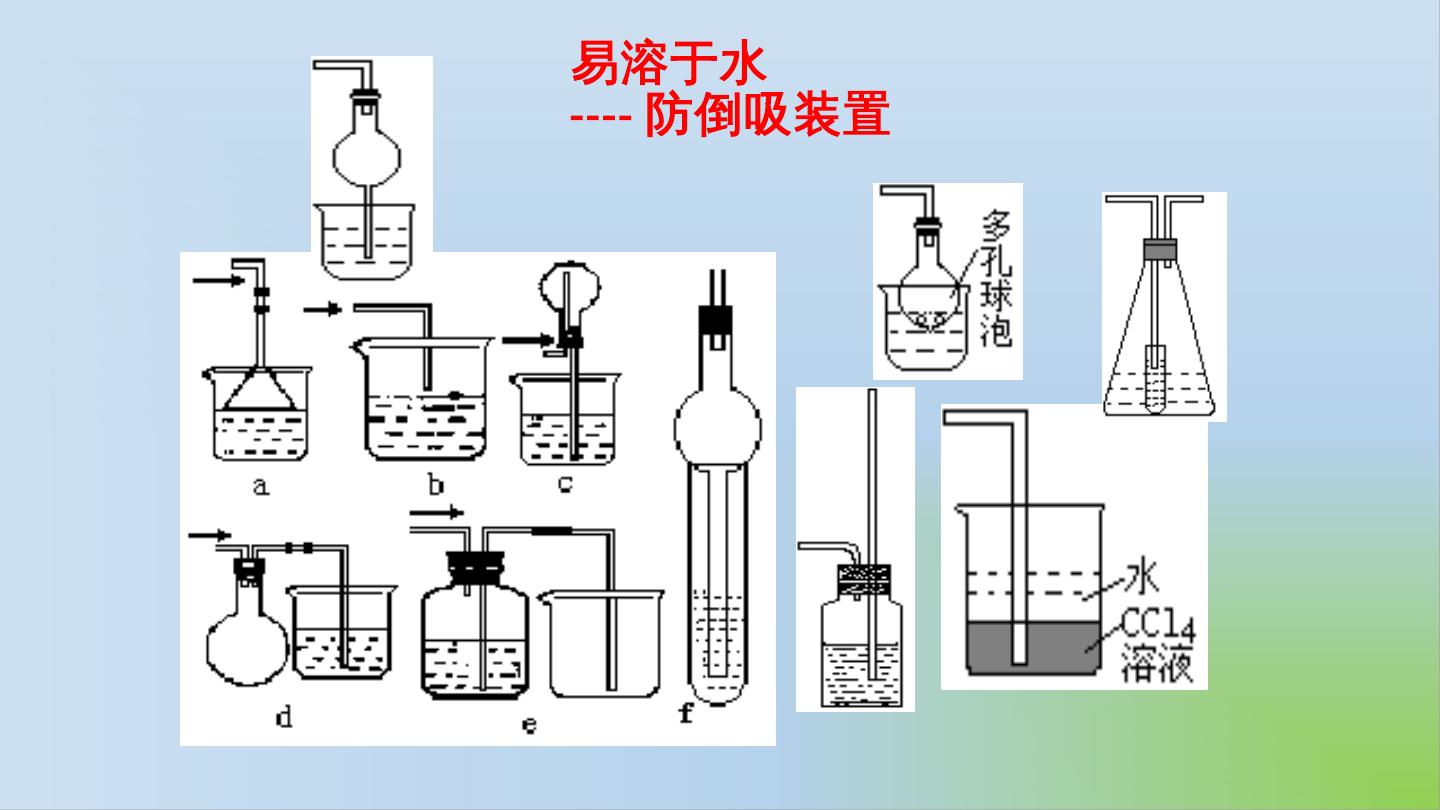 易溶于水
---- 防倒吸装置

a

b

c

d

e

f

多孔球泡

水

$CCl_4$ 溶液