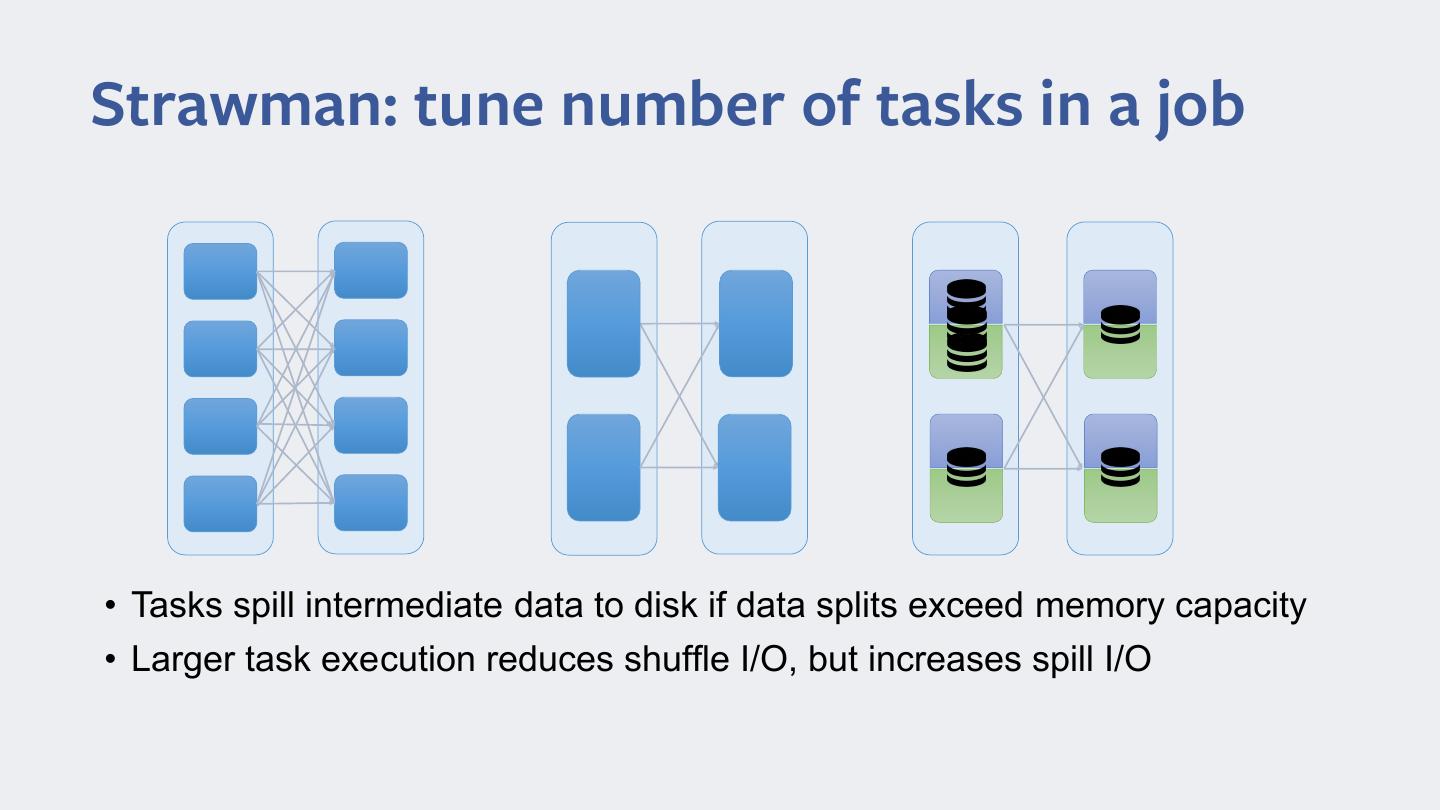 Strawman: tune number of tasks in a job

• Tasks spill intermediate data to disk if data splits exceed memory capacity
• Larger task execution reduces shuffle I/O, but increases spill I/O